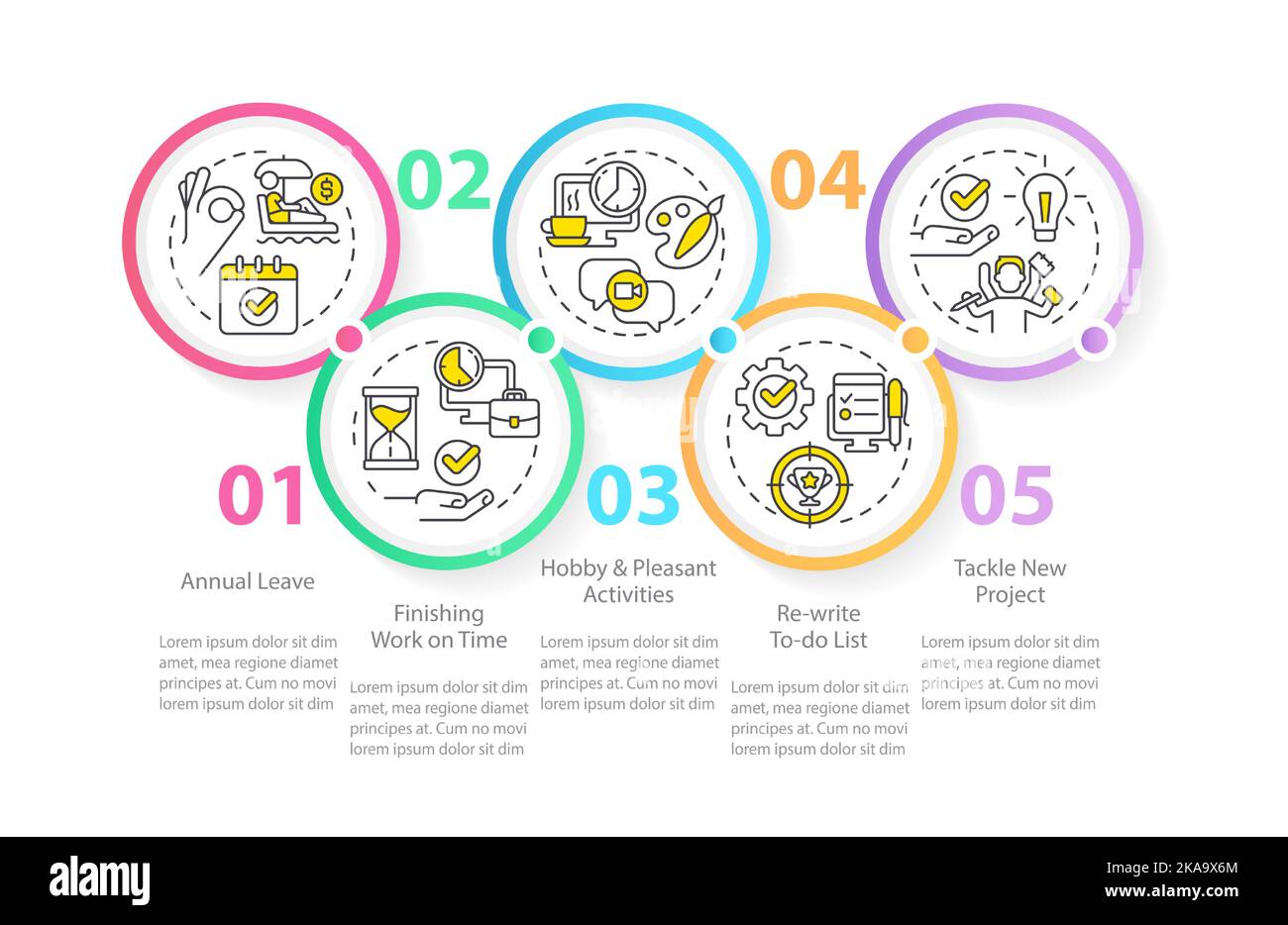 01

Annual Leave

Lorem ipsum dolor sit dim amet, mea regione diamet principes at. Cum no movi lorem ipsum dolor sit dim

02

Finishing Work on Time

Lorem ipsum dolor sit dim amet, mea regione diamet principes at. Cum no movi lorem ipsum dolor sit dim

03

Hobby & Pleasant Activities

Lorem ipsum dolor sit dim amet, mea regione diamet principes at. Cum no movi lorem ipsum dolor sit dim

04

Re-write To-do List

Lorem ipsum dolor sit dim amet, mea regione diamet principes at. Cum no movi lorem ipsum dolor sit dim

05

Tackle New Project

Lorem ipsum dolor sit dim amet, mea regione diamet principes at. Cum no movi lorem ipsum dolor sit dim

alamy

Image ID: 2KA9X6M
www.alamy.com