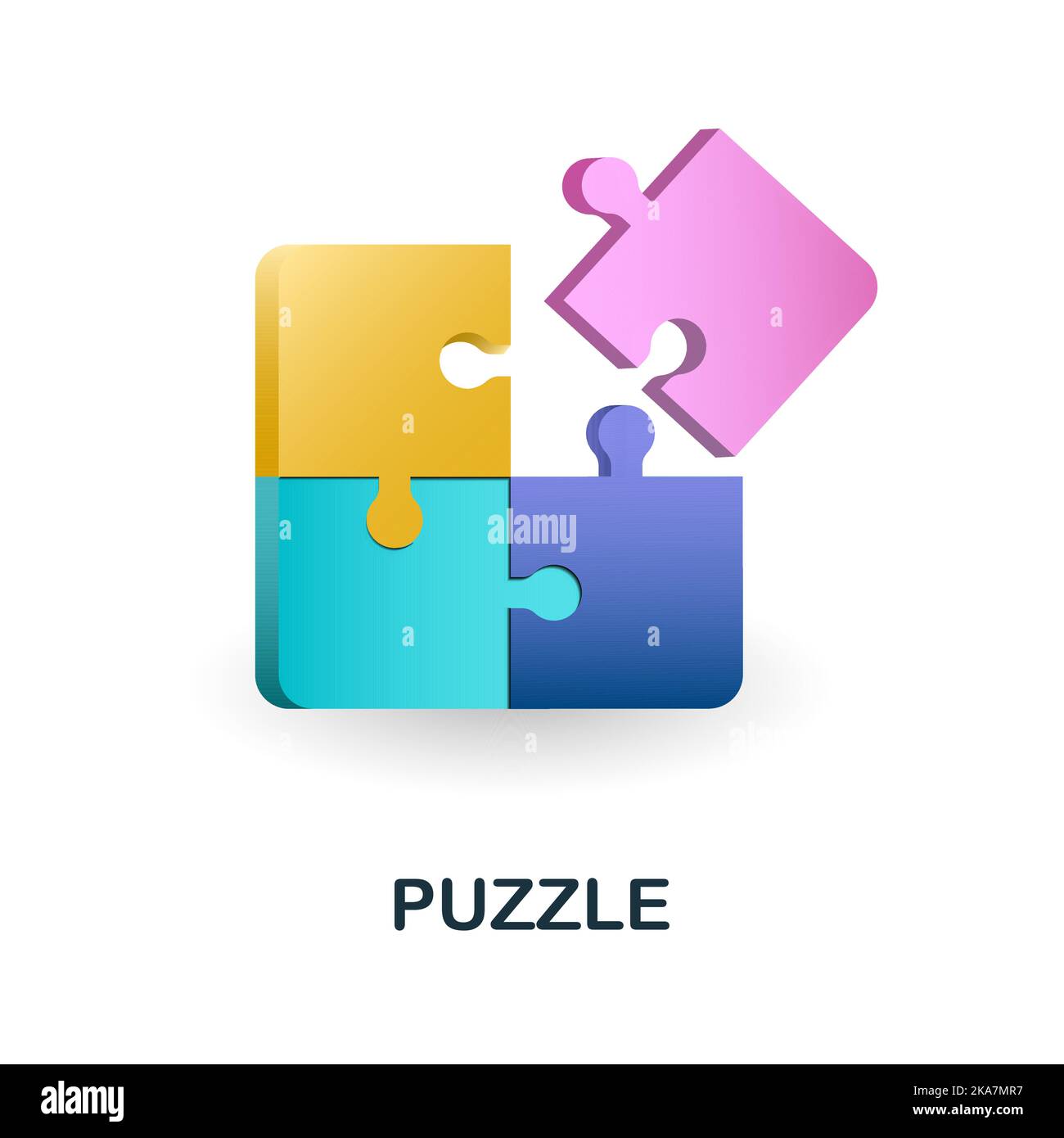 alamy

PUZZLE

alamy

Image ID: 2KA7MR7
www.alamy.com