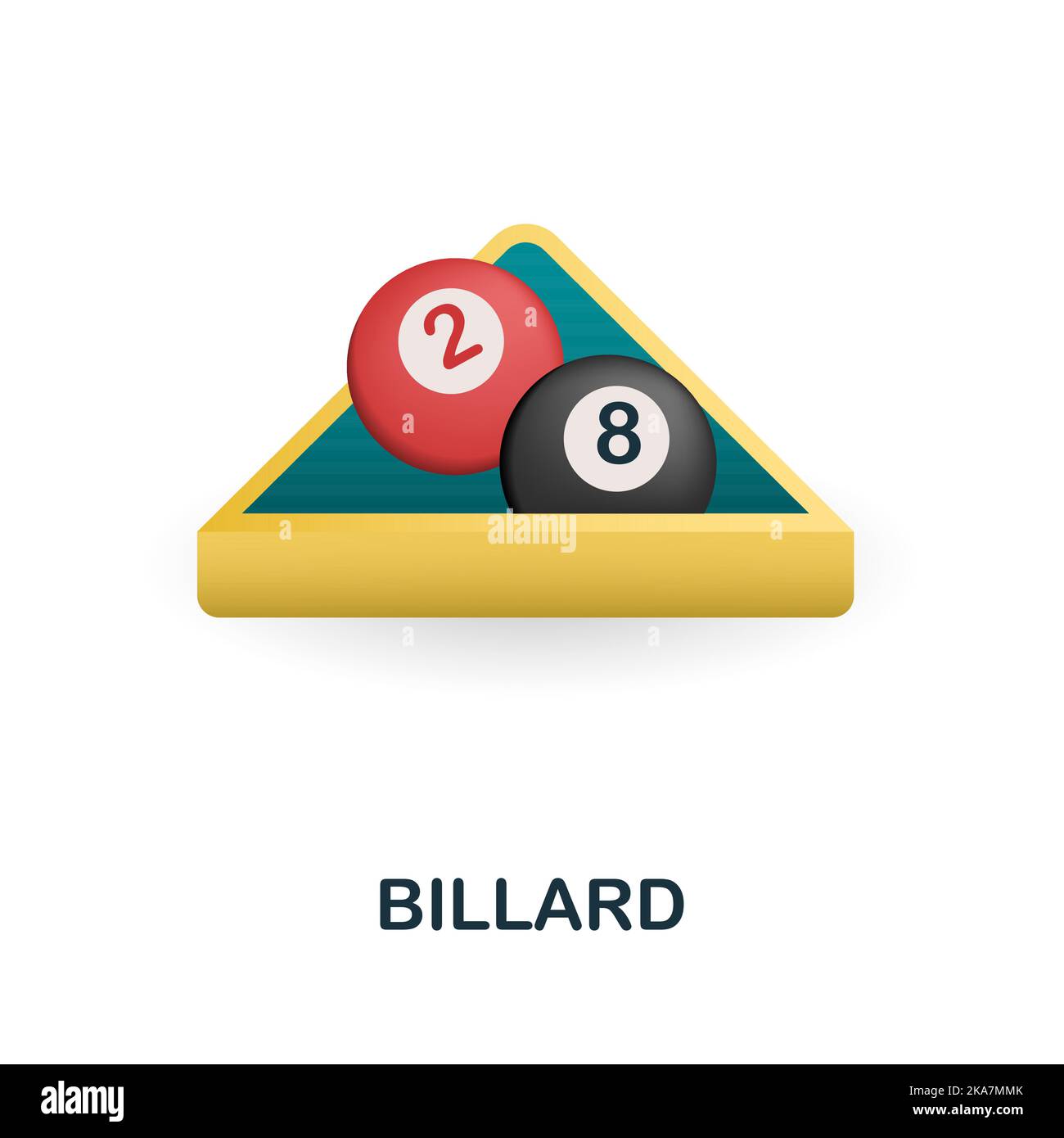 2

8

alamy

BILLARD

alamy

Image ID: 2KA7MMK
www.alamy.com