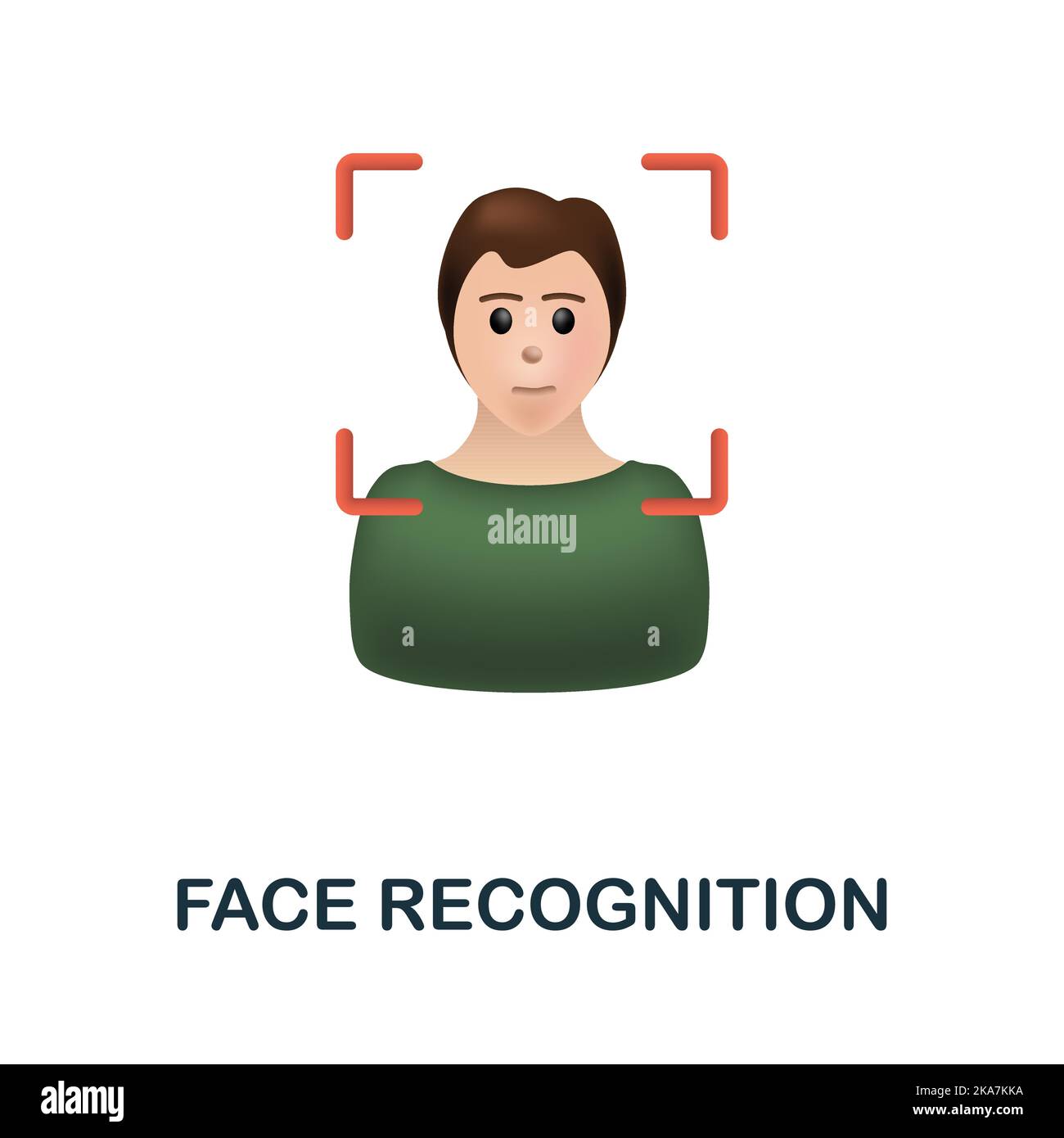 alamy

a

a

FACE RECOGNITION

alamy

Image ID: 2KA7KKA
www.alamy.com