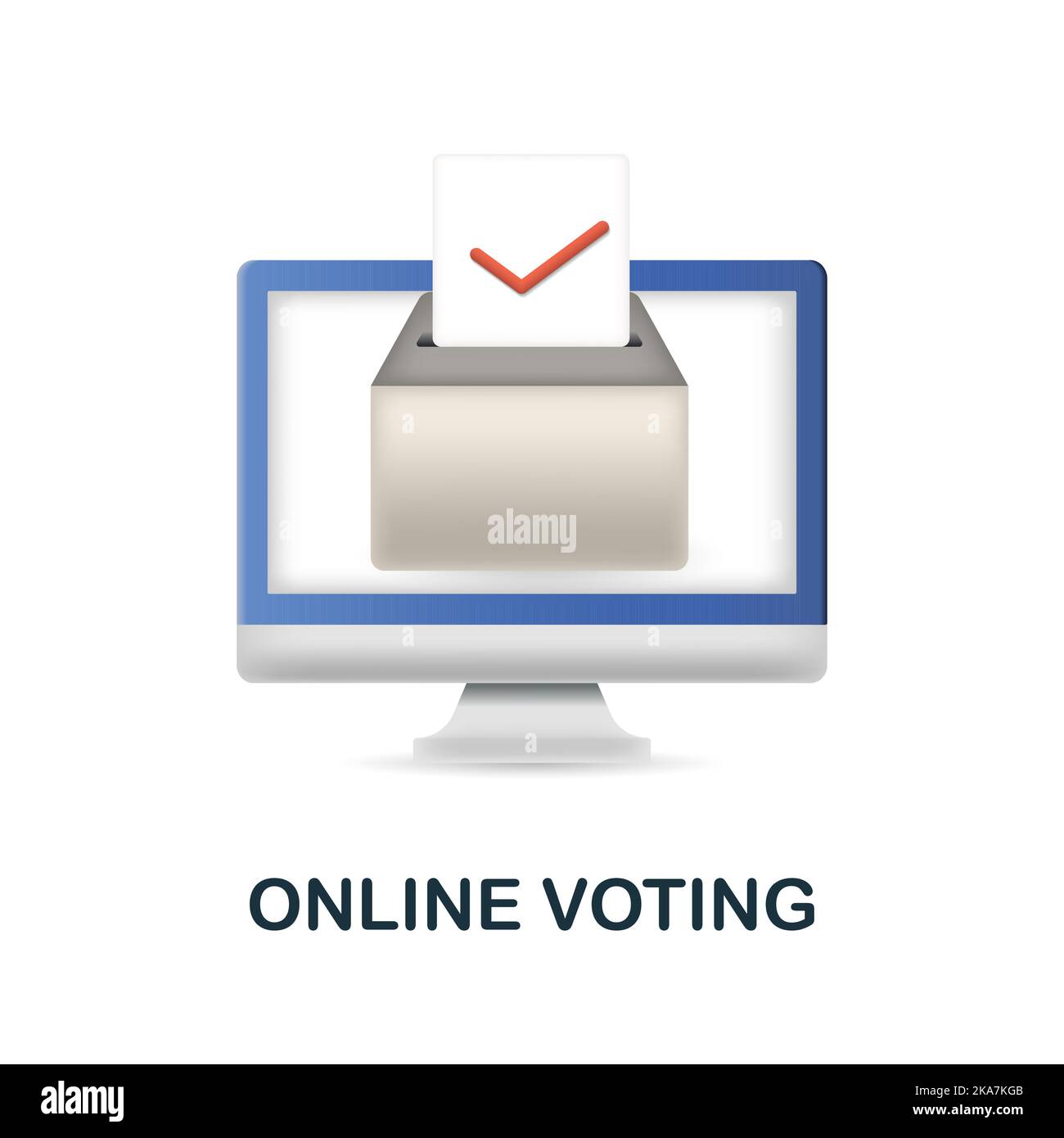 alamy

ONLINE VOTING

alamy

Image ID: 2KA7KGB
www.alamy.com