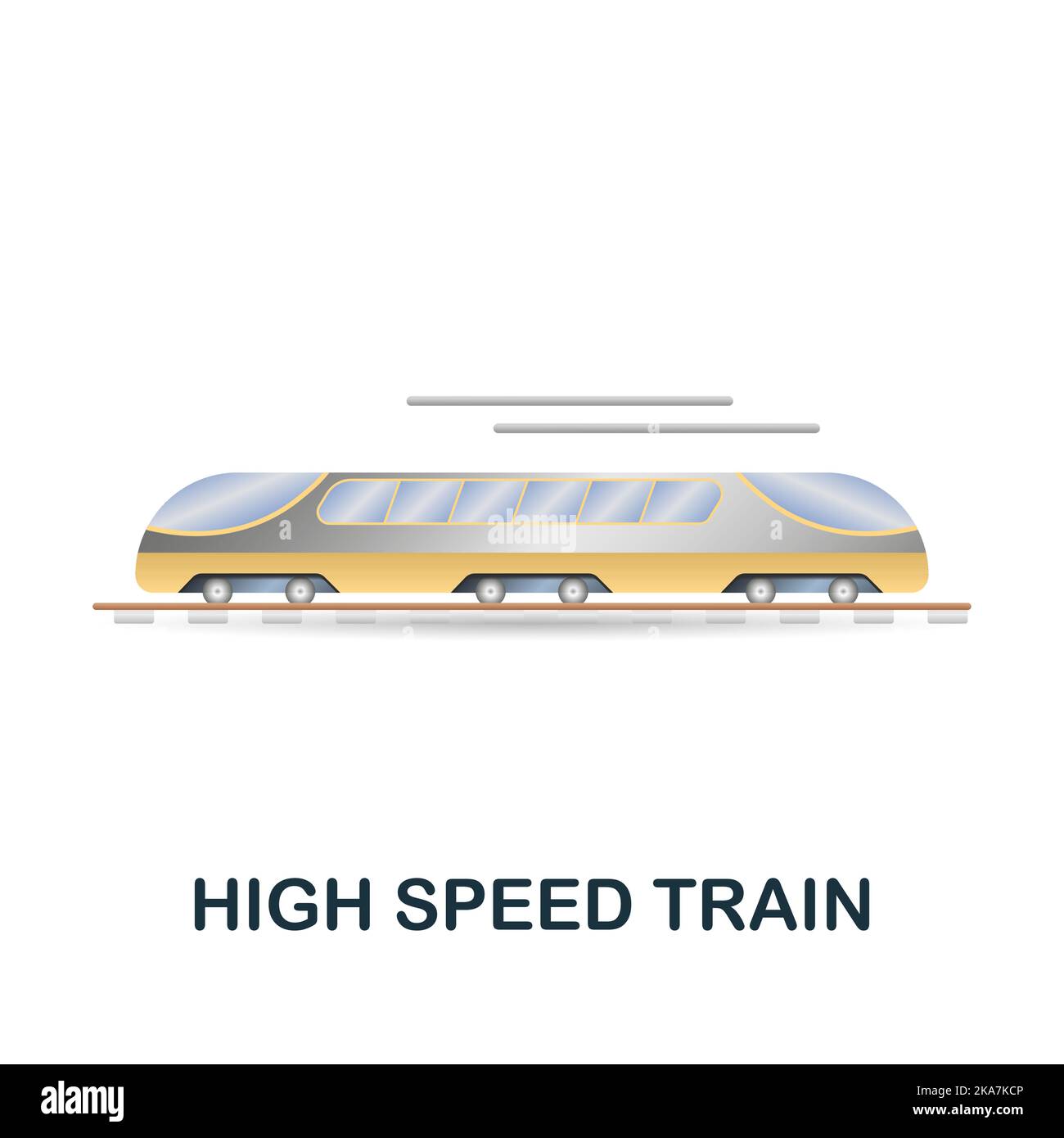 alamy

HIGH SPEED TRAIN

alamy

Image ID: 2KA7KCP
www.alamy.com