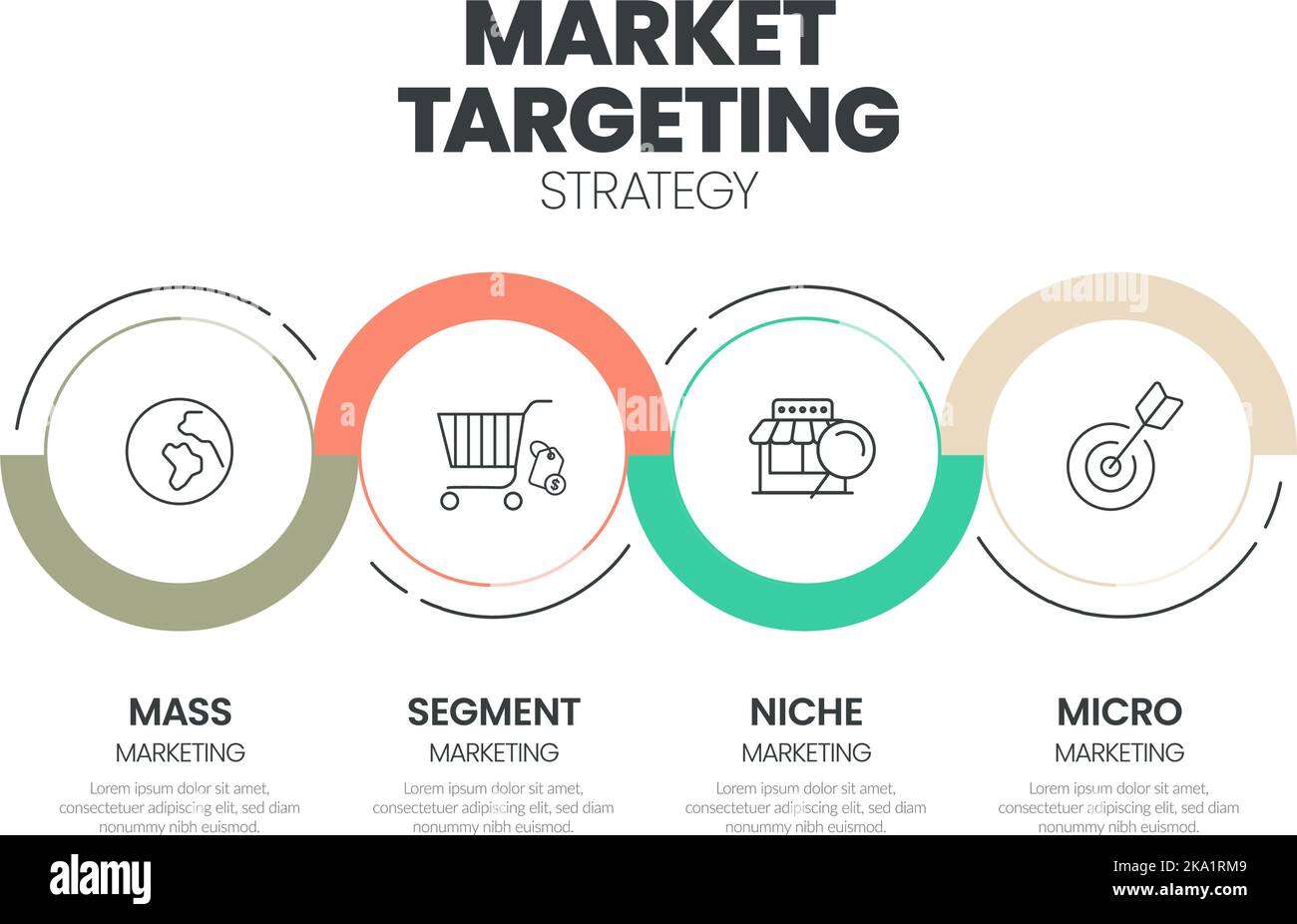 MARKET TARGETING
STRATEGY

MASS
MARKETING
Lorem ipsum dolor sit amet, consectetuer adipiscing elit, sed diam nonummy nibh euismod.

SEGMENT
MARKETING
Lorem ipsum dolor sit amet, consectetuer adipiscing elit, sed diam nonummy nibh euismod.

NICHE
MARKETING
Lorem ipsum dolor sit amet, consectetuer adipiscing elit, sed diam nonummy nibh euismod.

MICRO
MARKETING
Lorem ipsum dolor sit amet, consectetuer adipiscing elit, sed diam nonummy nibh euismod.

alamy
Image ID: 2KA1RM9
www.alamy.com