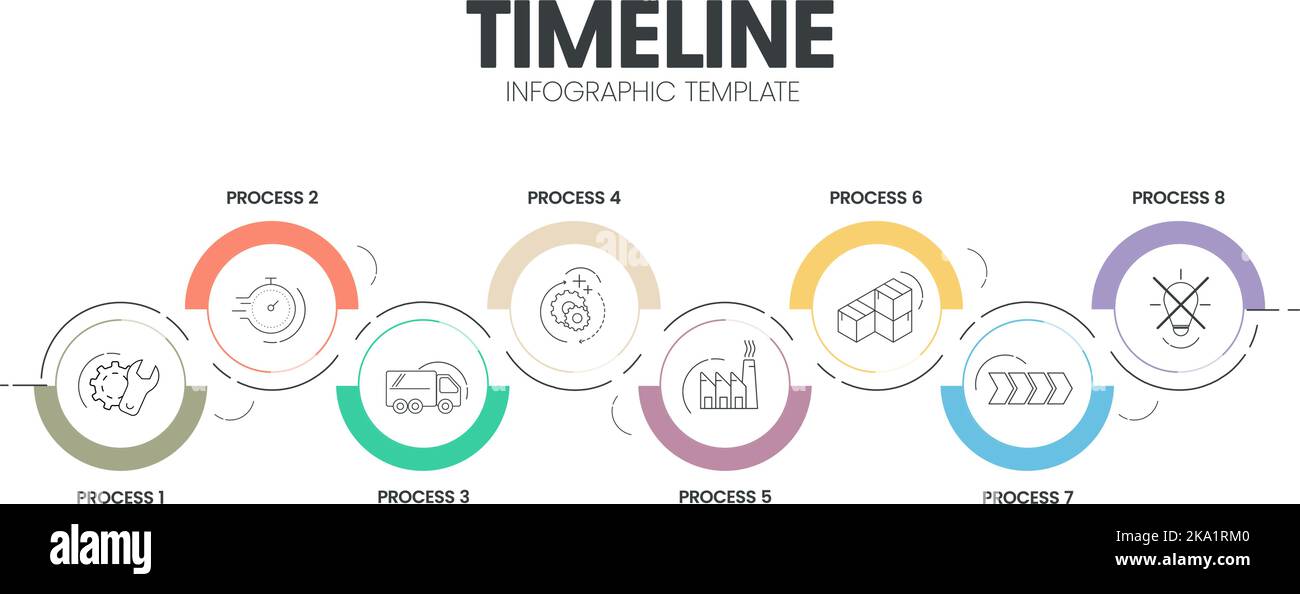 TIMELINE
INFOGRAPHIC TEMPLATE

PROCESS 2

PROCESS 4

PROCESS 6

PROCESS 8

PROCESS 1

PROCESS 3

PROCESS 5

PROCESS 7

alamy

Image ID: 2KA1RM0
www.alamy.com