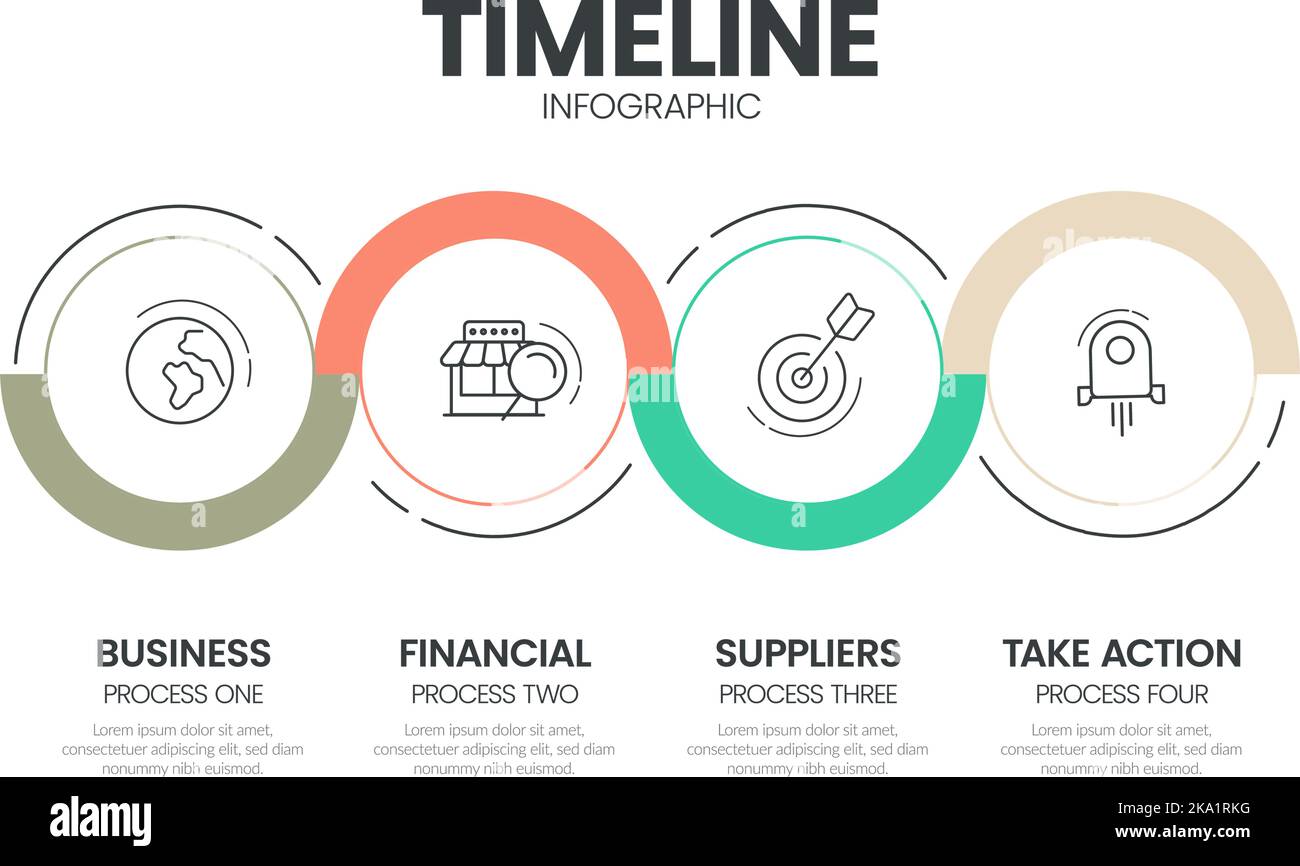 TIMELINE

INFOGRAPHIC

BUSINESS

PROCESS ONE

Lorem ipsum dolor sit amet, consectetuer adipiscing elit, sed diam nonummy nibh euismod.

FINANCIAL

PROCESS TWO

Lorem ipsum dolor sit amet, consectetuer adipiscing elit, sed diam nonummy nibh euismod.

SUPPLIERS

PROCESS THREE

Lorem ipsum dolor sit amet, consectetuer adipiscing elit, sed diam nonummy nibh euismod.

TAKE ACTION

PROCESS FOUR

Lorem ipsum dolor sit amet, consectetuer adipiscing elit, sed diam nonummy nibh euismod.

alamy

Image ID: 2KA1RKG
www.alamy.com