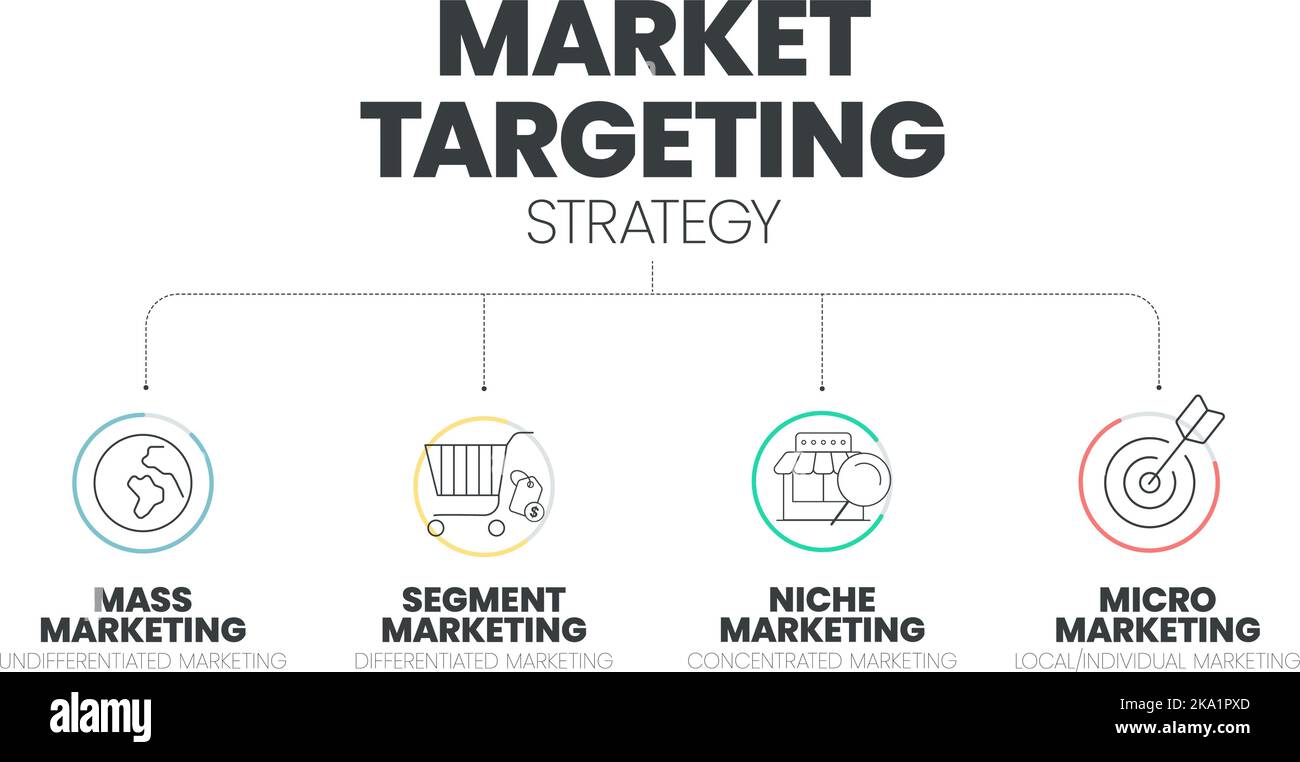 MARKET TARGETING

STRATEGY

MASS MARKETING
UNDIFFERENTIATED MARKETING

SEGMENT MARKETING
DIFFERENTIATED MARKETING

NICHE MARKETING
CONCENTRATED MARKETING

MICRO MARKETING
LOCAL/INDIVIDUAL MARKETING

alamy

Image ID: 2KA1PXD
www.alamy.com