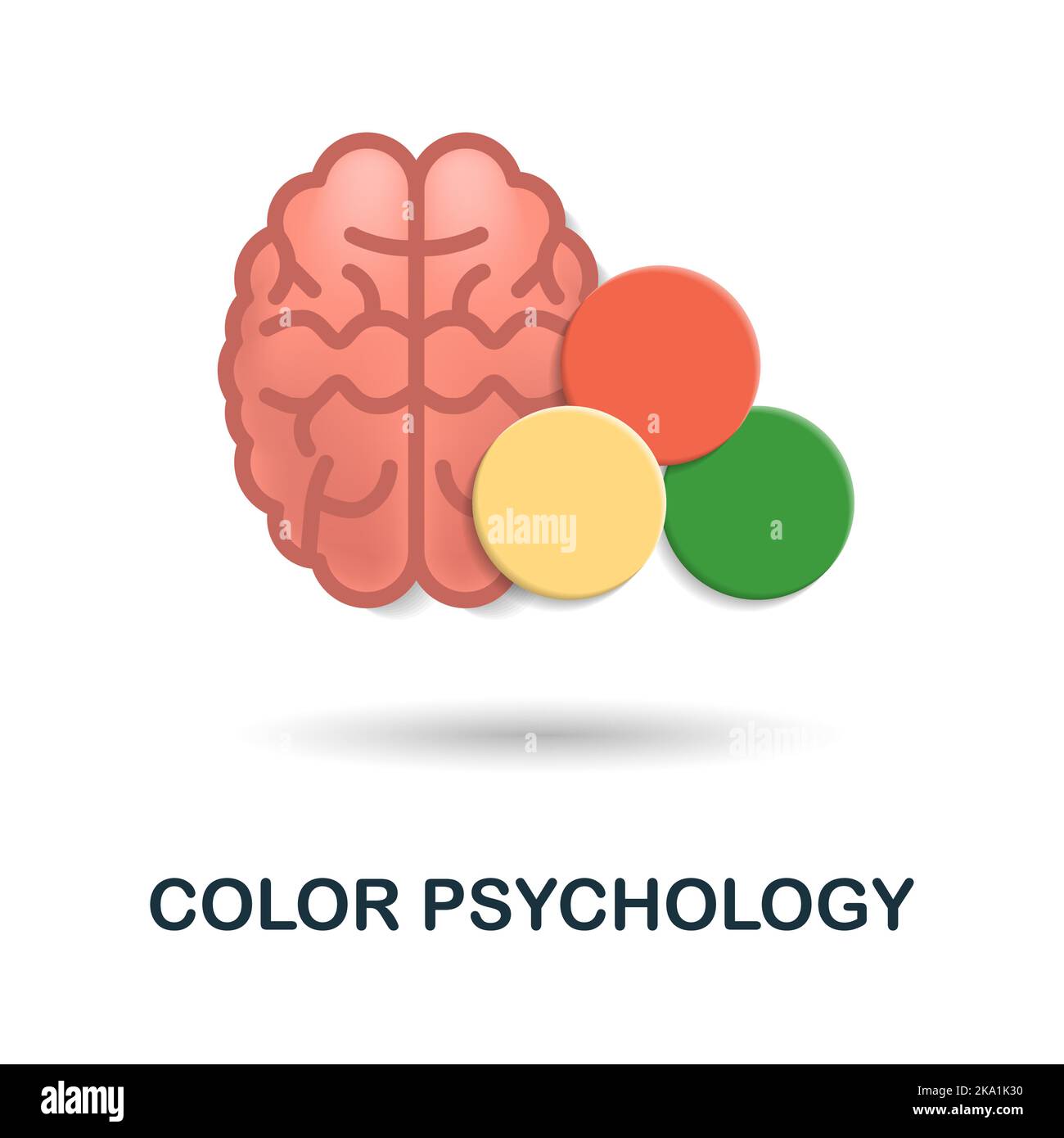 alamy

COLOR PSYCHOLOGY

alamy

Image ID: 2KA1K30
www.alamy.com