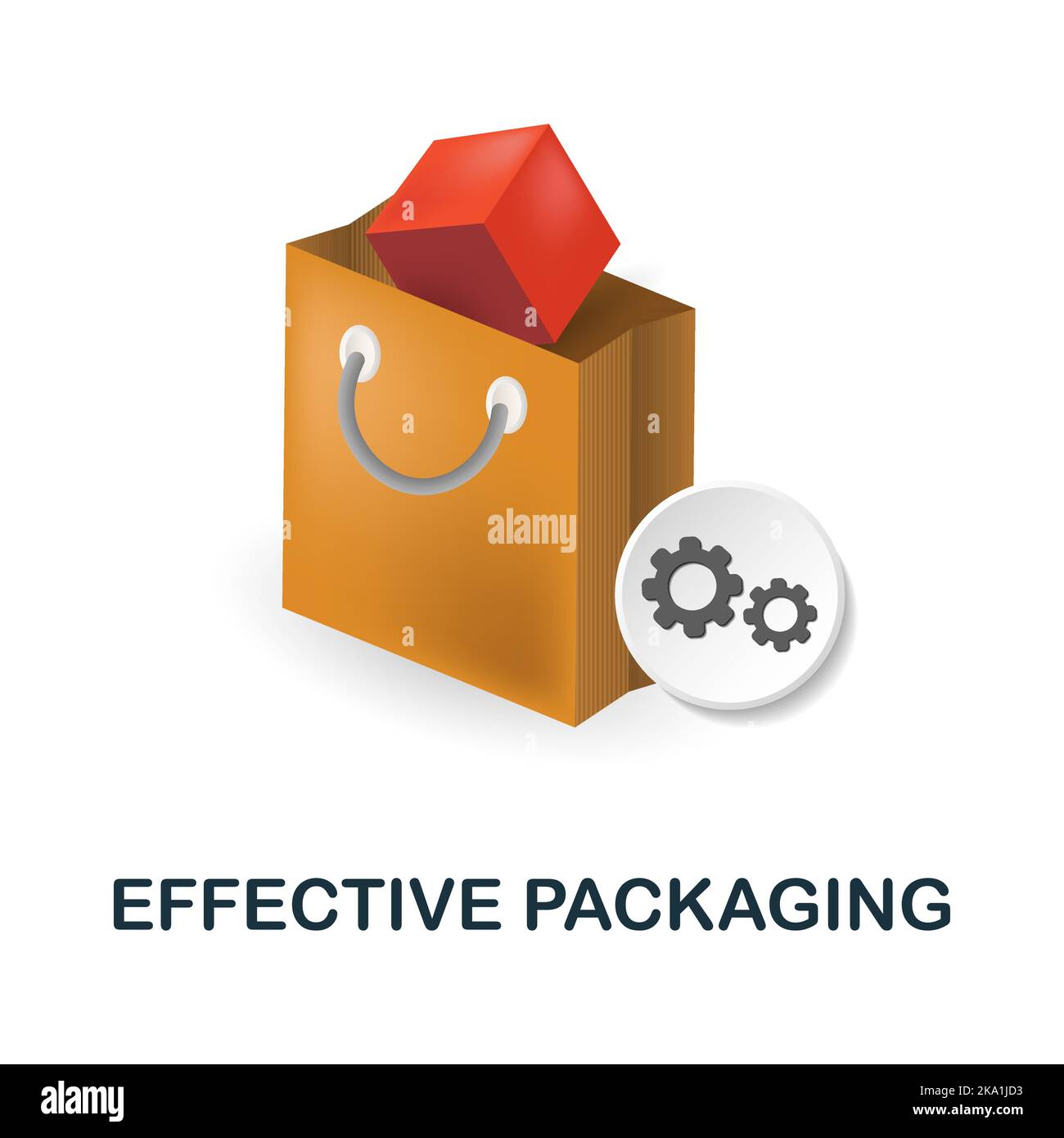 alamy

EFFECTIVE PACKAGING

alamy

Image ID: 2KA1JD3
www.alamy.com