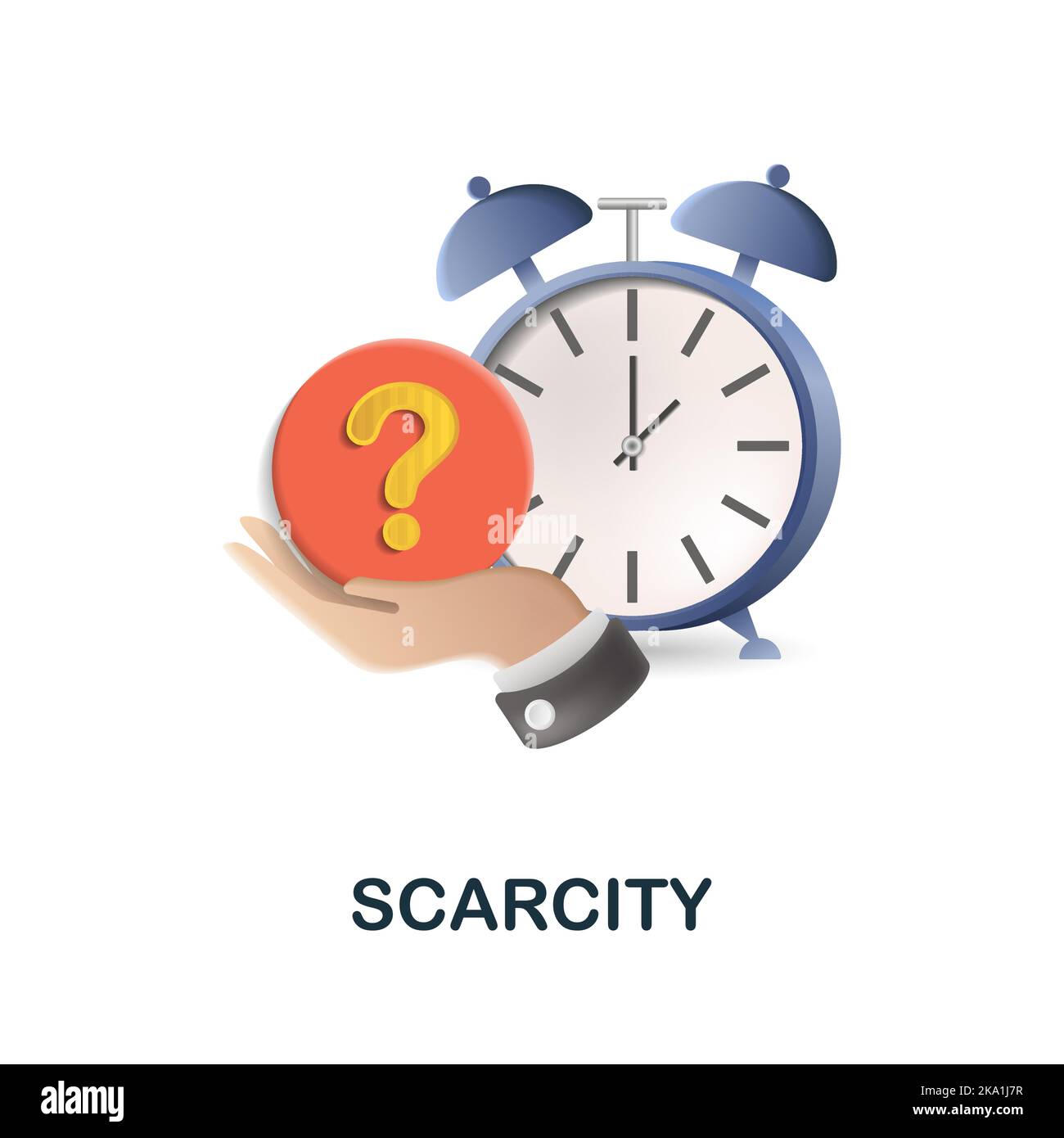 ?

alamy

SCARCITY

alamy

Image ID: 2KA1J7R
www.alamy.com