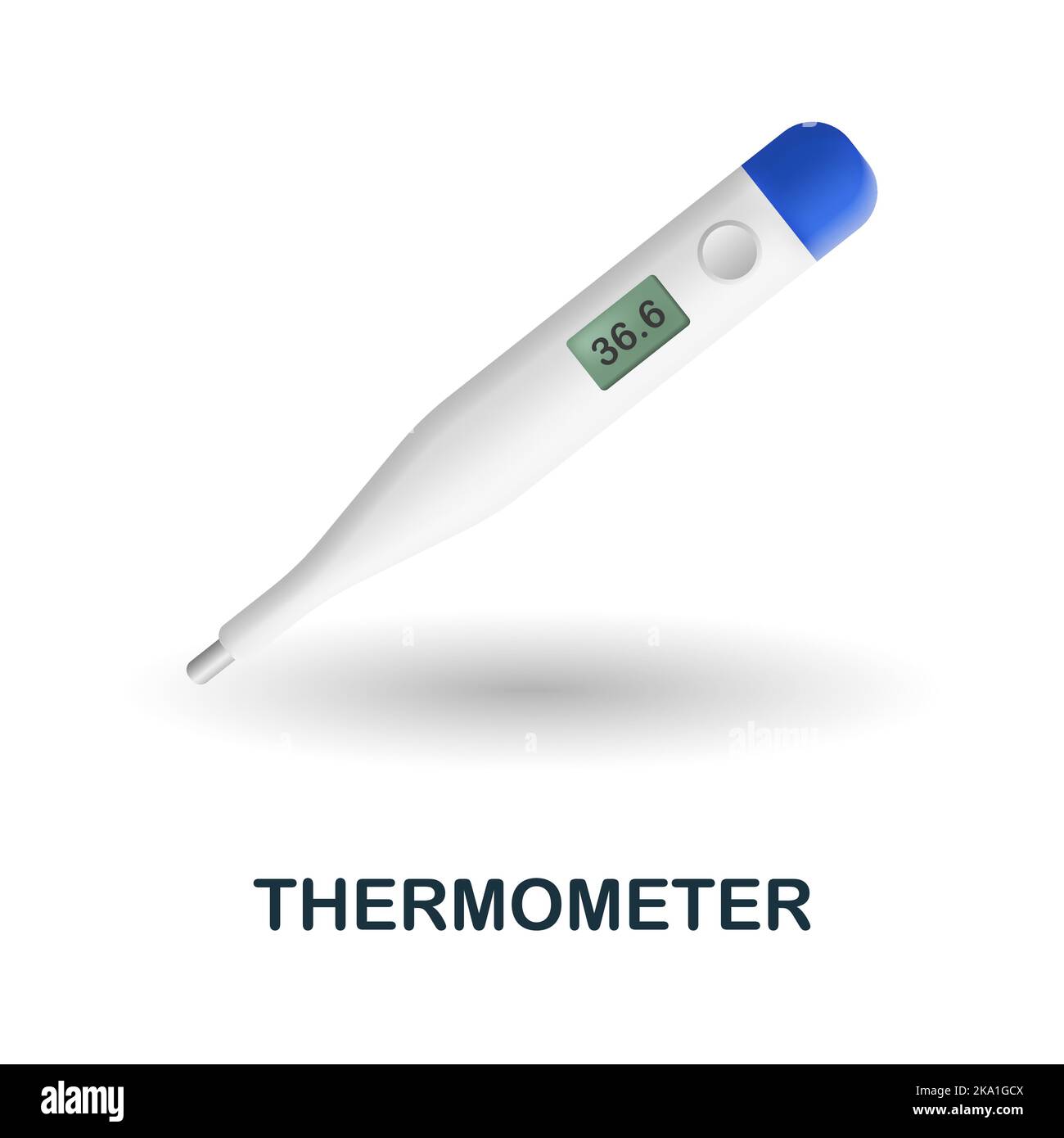 36.6

THERMOMETER

alamy

Image ID: 2KA1GCX
www.alamy.com