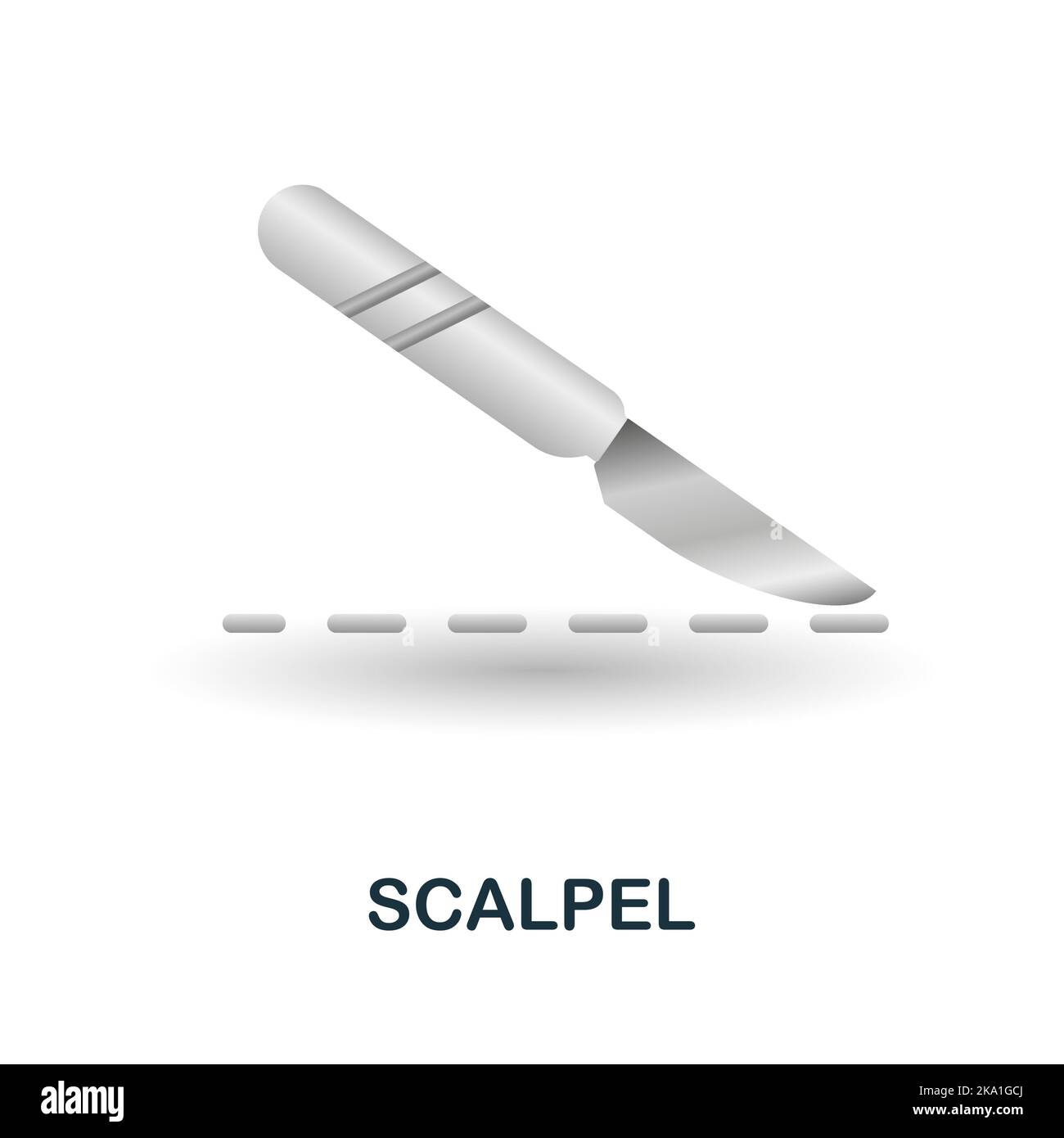 SCALPEL

alamy

Image ID: 2KA1GCJ
www.alamy.com