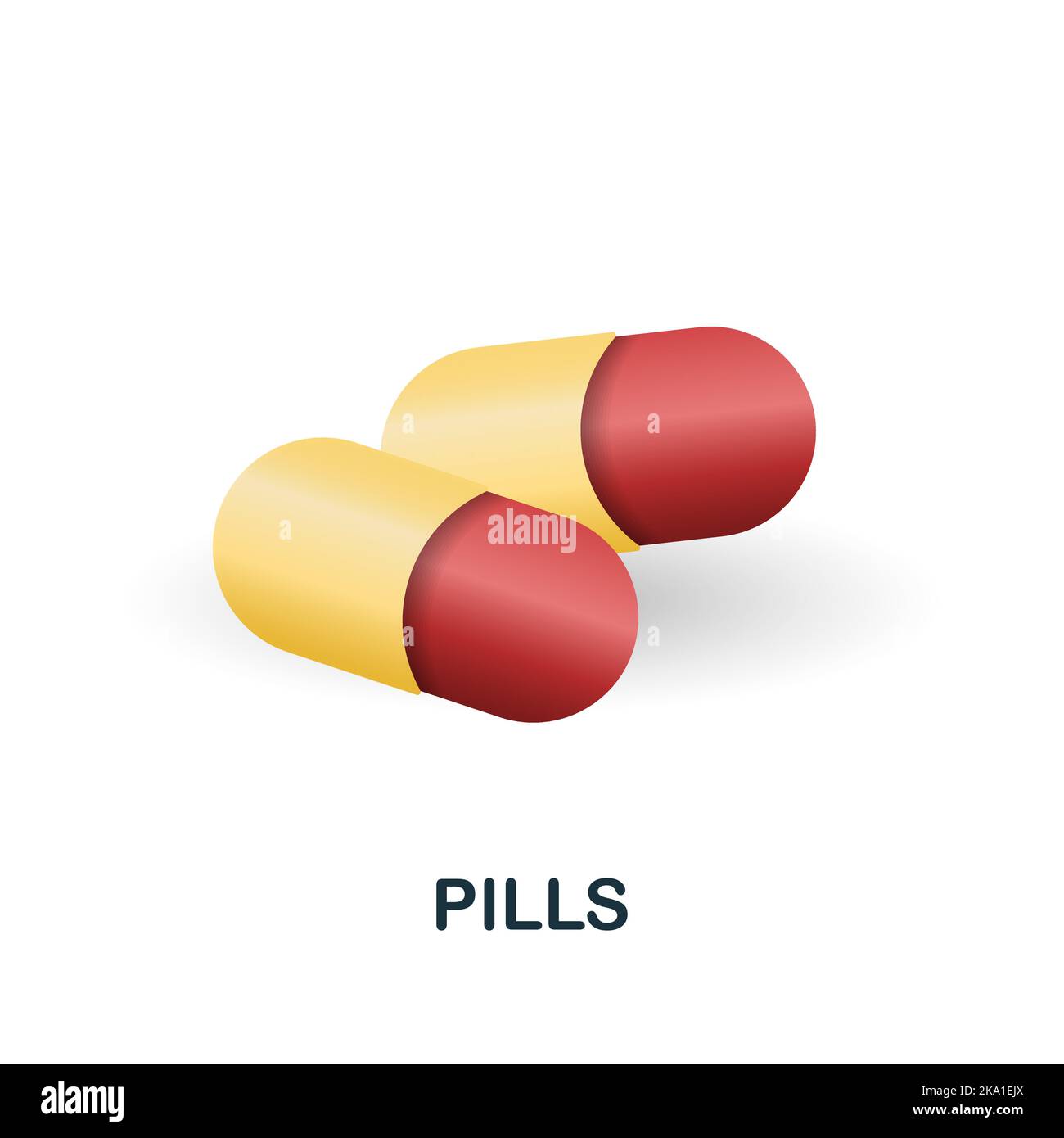 alamy

PILLS

alamy

Image ID: 2KA1EJX
www.alamy.com