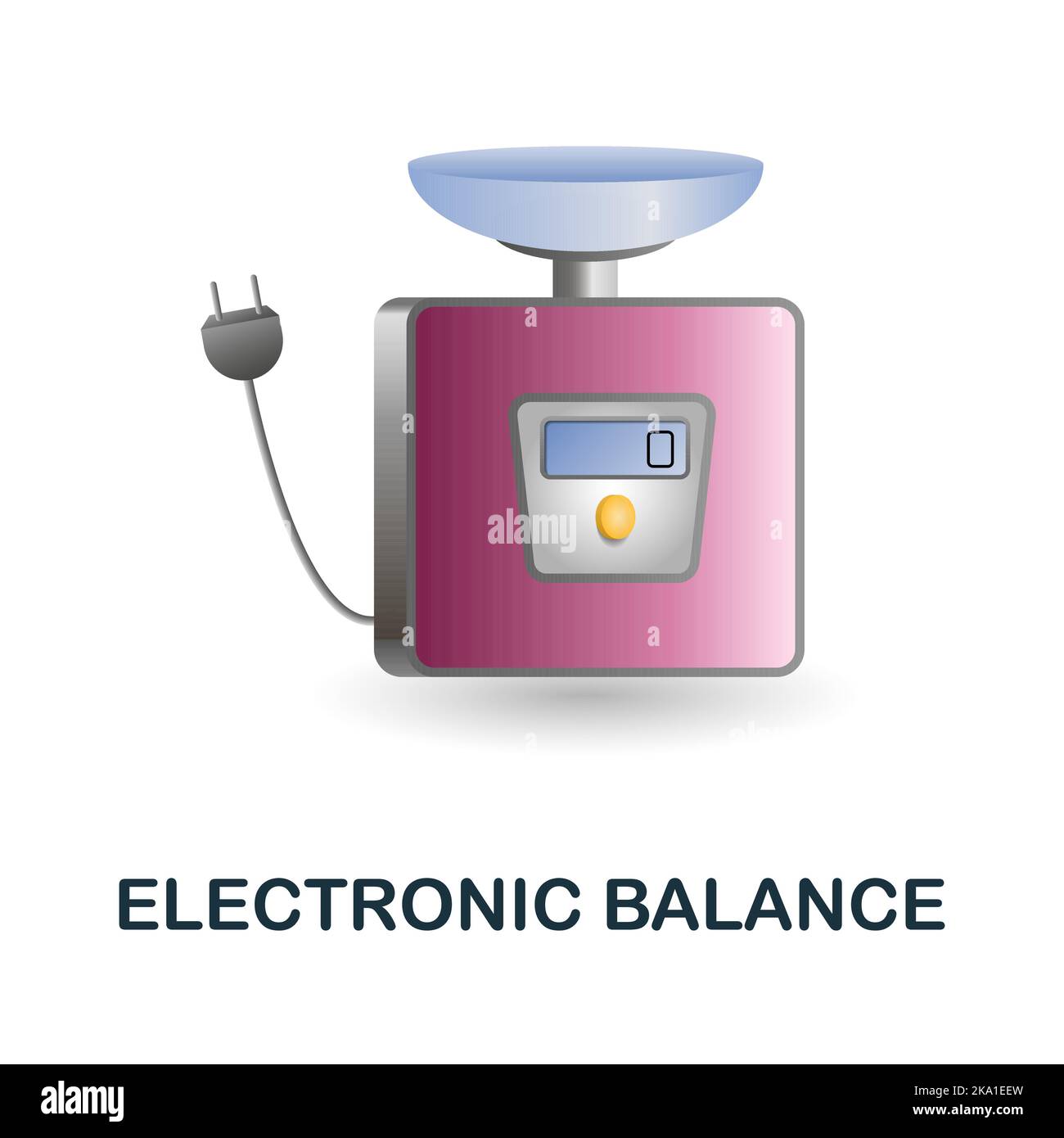 0

alamy

ELECTRONIC BALANCE

alamy

Image ID: 2KA1EEW
www.alamy.com