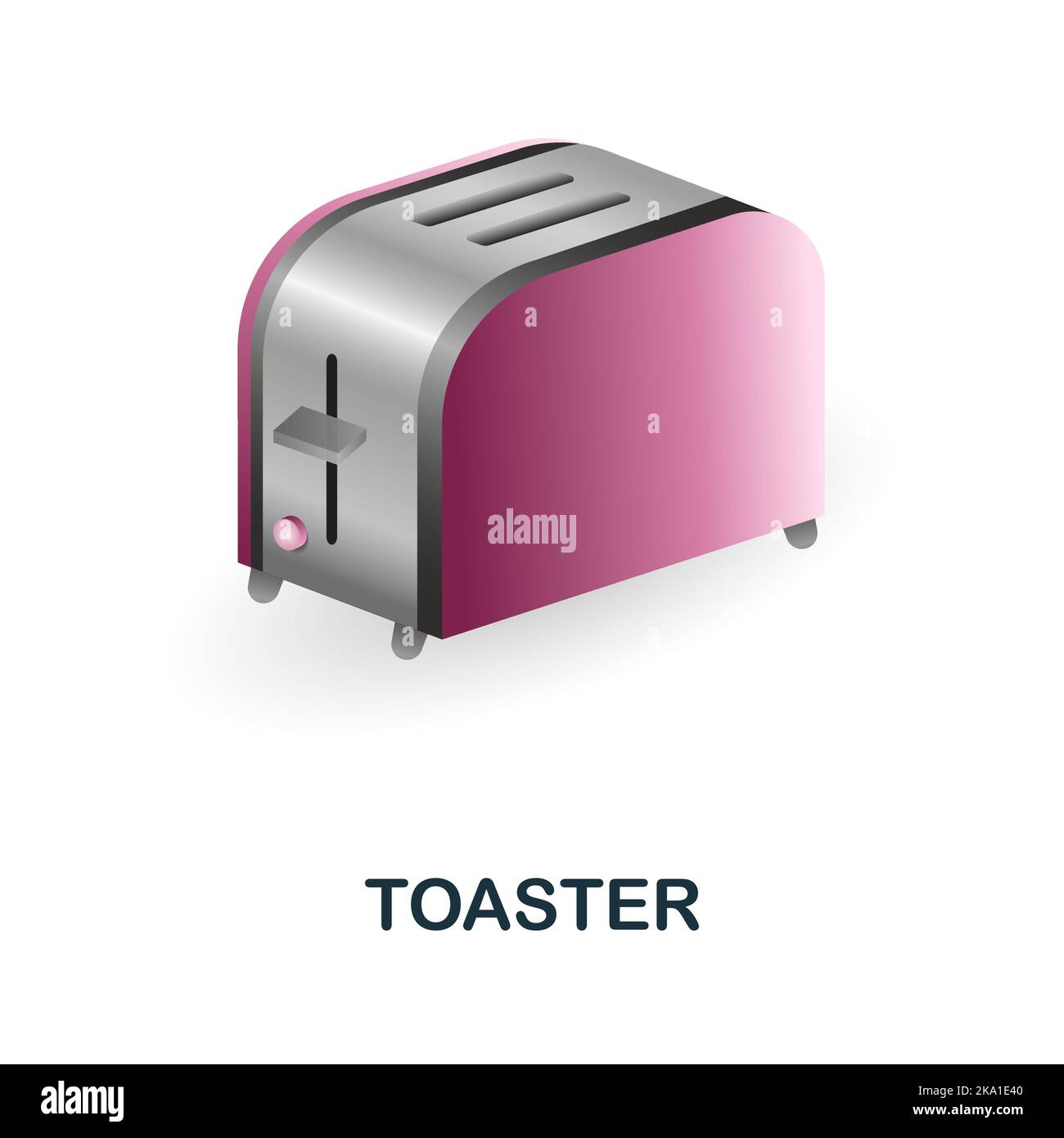 alamy

TOASTER

alamy

Image ID: 2KA1E40
www.alamy.com