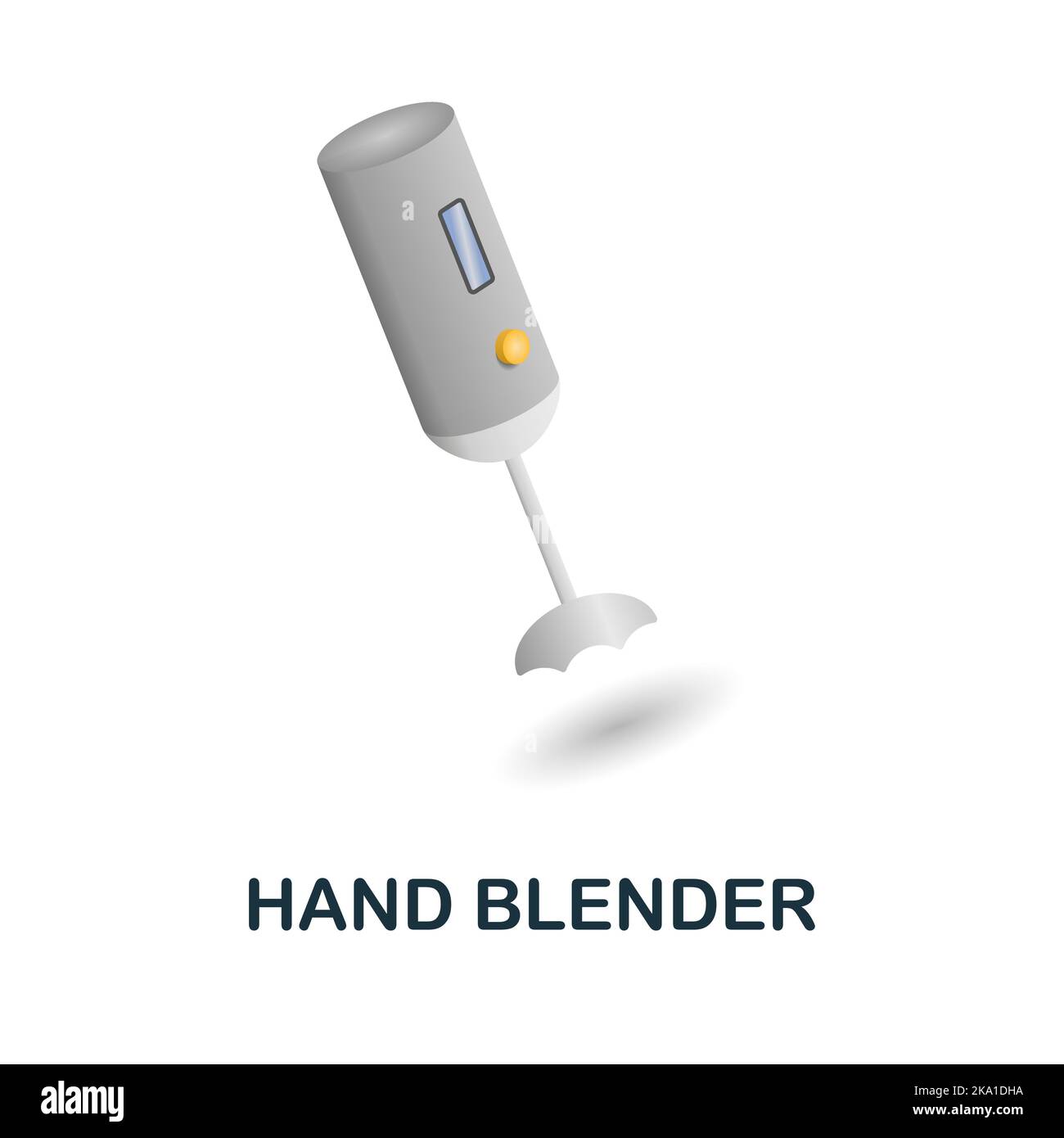 HAND BLENDER

alamy

Image ID: 2KA1DHA
www.alamy.com