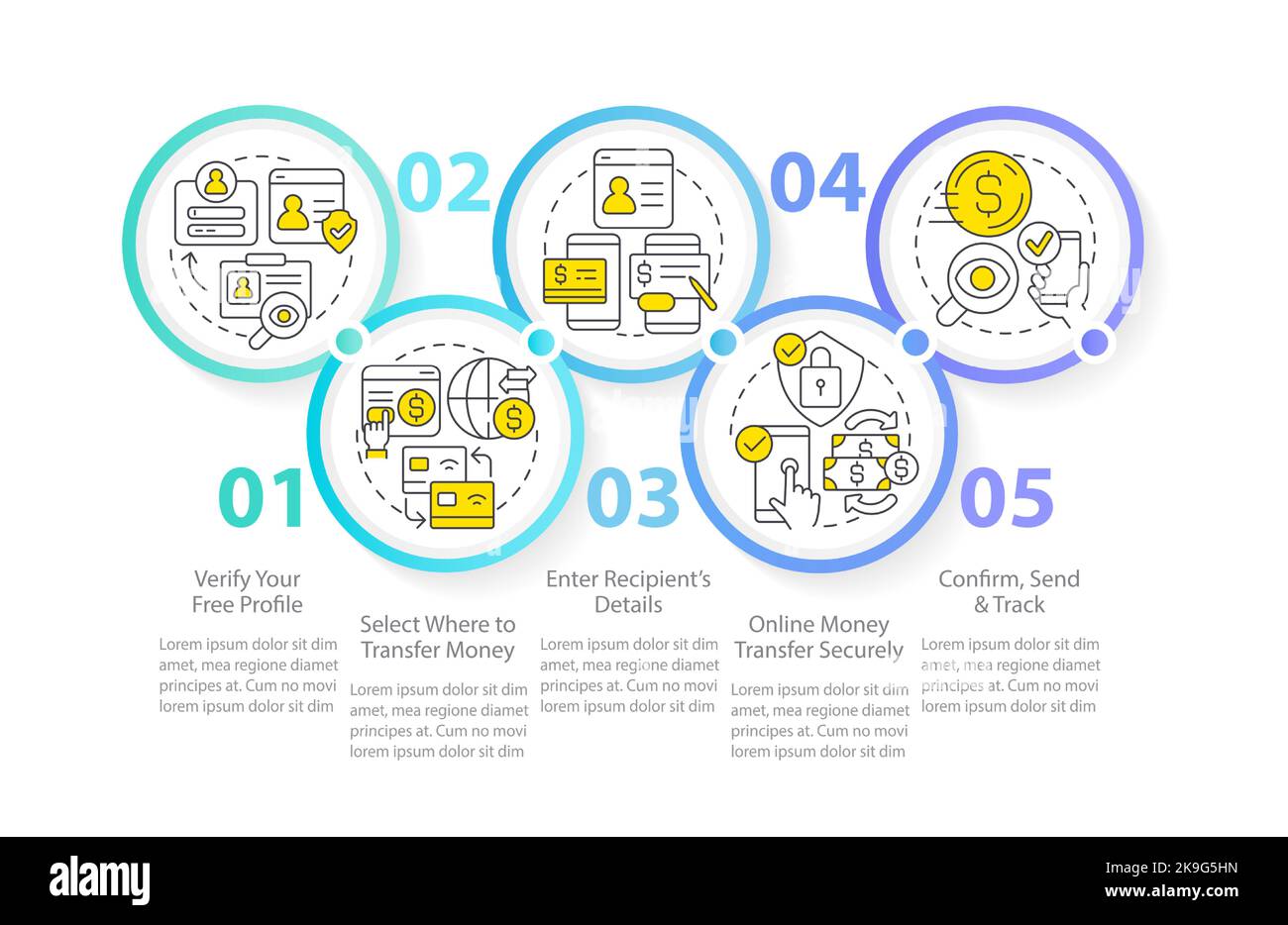 02

04

01

03

05

Verify Your Free Profile

Lorem ipsum dolor sit dim amet, mea regione diamet principes at. Cum no movi lorem ipsum dolor sit dim

Select Where to Transfer Money

Lorem ipsum dolor sit dim amet, mea regione diamet principes at. Cum no movi lorem ipsum dolor sit dim

Enter Recipient's Details

Lorem ipsum dolor sit dim amet, mea regione diamet principes at. Cum no movi lorem ipsum dolor sit dim

Online Money Transfer Securely

Lorem ipsum dolor sit dim amet, mea regione diamet principes at. Cum no movi lorem ipsum dolor sit dim

Confirm, Send & Track

Lorem ipsum dolor sit dim amet, mea regione diamet principes at. Cum no movi lorem ipsum dolor sit dim

alamy

Image ID: 2K9G5HN
www.alamy.com