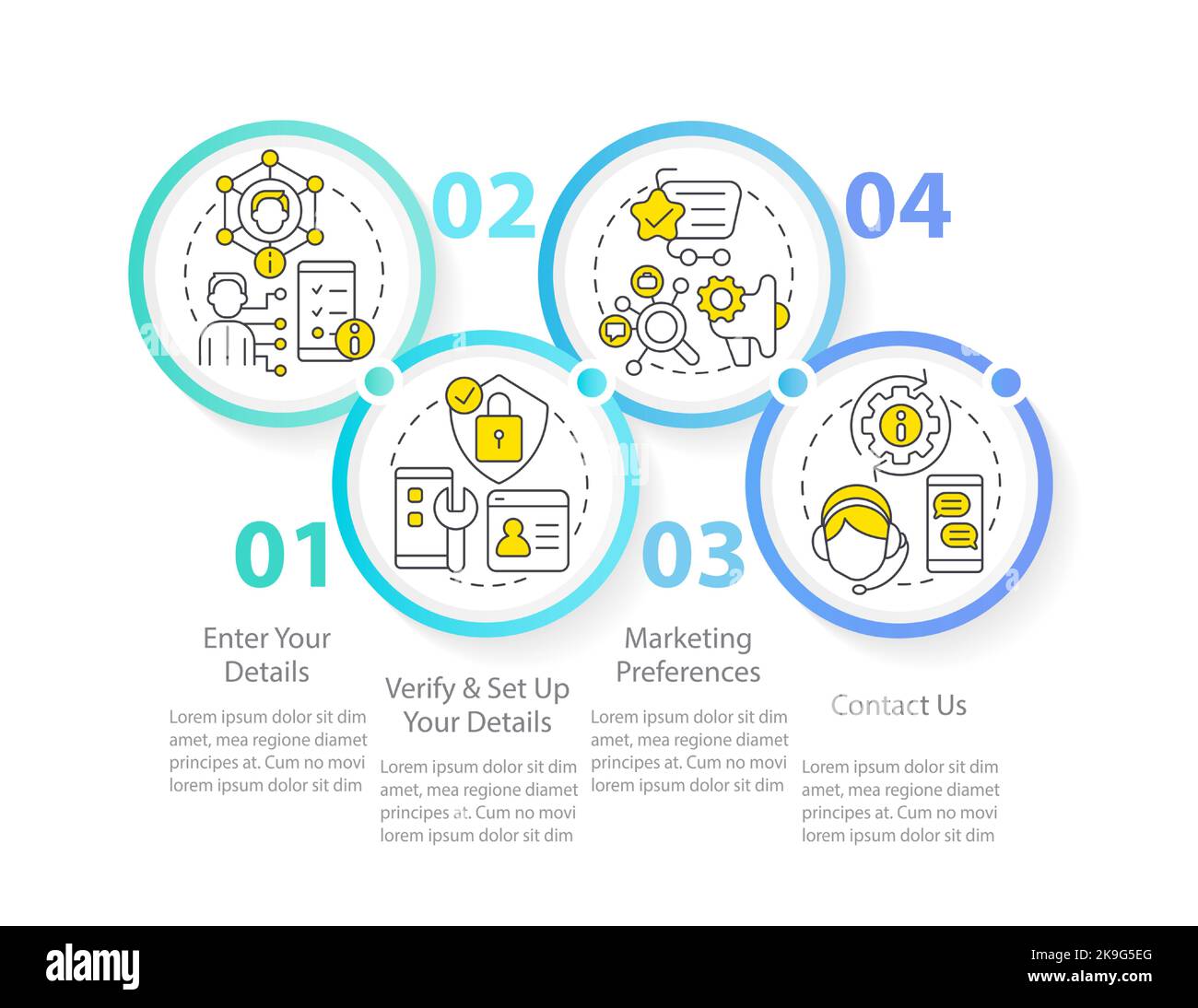 01

Enter Your Details

Lorem ipsum dolor sit dim amet, mea regione diamet principes at. Cum no movi lorem ipsum dolor sit dim

02

Verify & Set Up Your Details

Lorem ipsum dolor sit dim amet, mea regione diamet principes at. Cum no movi lorem ipsum dolor sit dim

03

Marketing Preferences

Lorem ipsum dolor sit dim amet, mea regione diamet principes at. Cum no movi lorem ipsum dolor sit dim

04

Contact Us

Lorem ipsum dolor sit dim amet, mea regione diamet principes at. Cum no movi lorem ipsum dolor sit dim

alamy

Image ID: 2K9G5EG
www.alamy.com