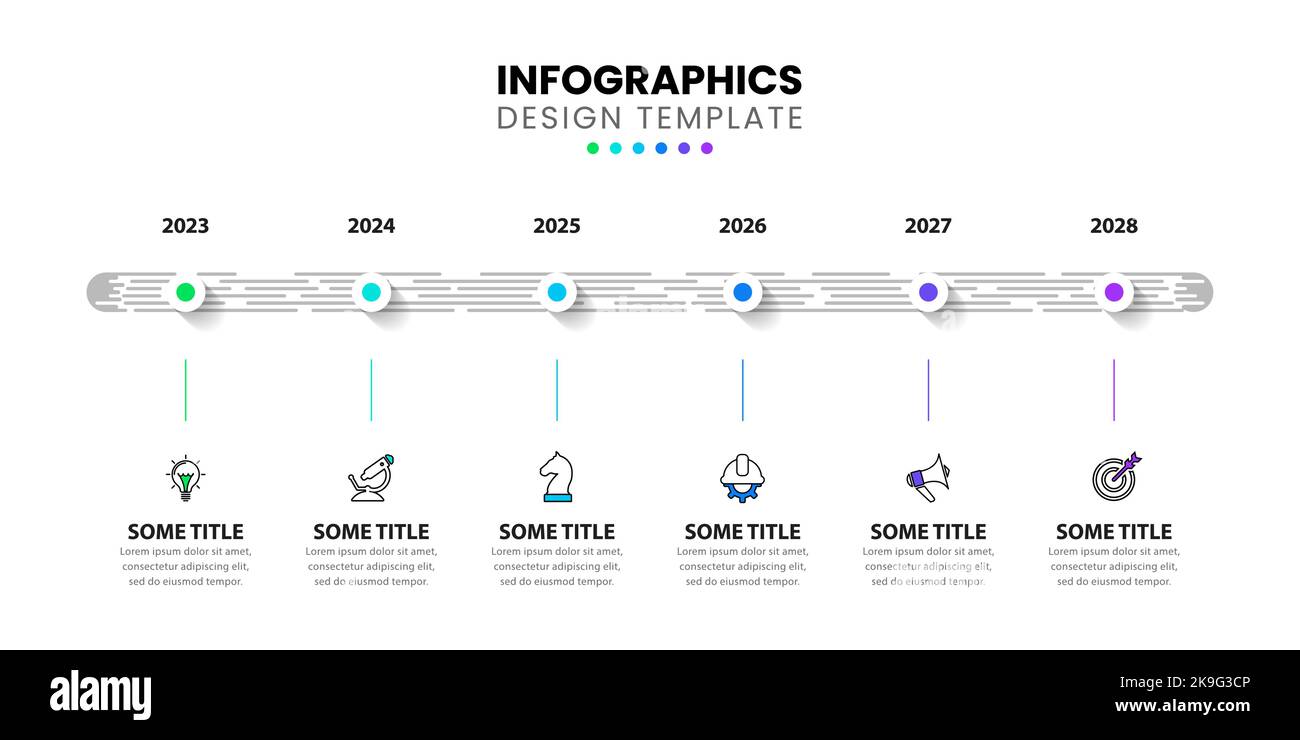 INFOGRAPHICS
DESIGN TEMPLATE

2023

2024

2025

2026

2027

2028

SOME TITLE
Lorem ipsum dolor sit amet, consectetur adipiscing elit, sed do eiusmod tempor.

SOME TITLE
Lorem ipsum dolor sit amet, consectetur adipiscing elit, sed do eiusmod tempor.

SOME TITLE
Lorem ipsum dolor sit amet, consectetur adipiscing elit, sed do eiusmod tempor.

SOME TITLE
Lorem ipsum dolor sit amet, consectetur adipiscing elit, sed do eiusmod tempor.

SOME TITLE
Lorem ipsum dolor sit amet, consectetur adipiscing elit, sed do eiusmod tempor.

SOME TITLE
Lorem ipsum dolor sit amet, consectetur adipiscing elit, sed do eiusmod tempor.

alamy

Image ID: 2K9G3CP
www.alamy.com