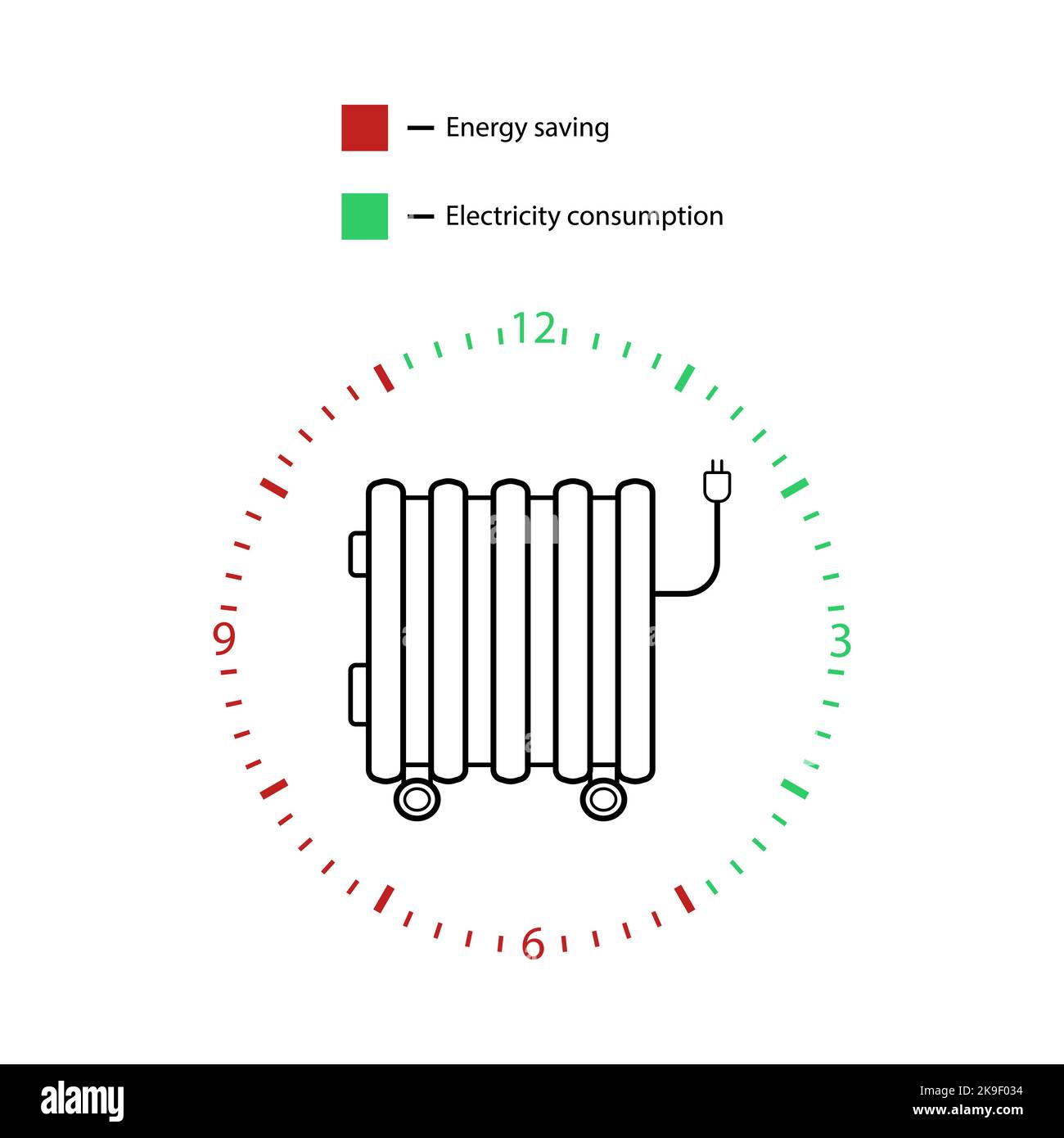 — Energy saving

— Electricity consumption

12

3

6

9

alamy

Image ID: 2K9F034
www.alamy.com