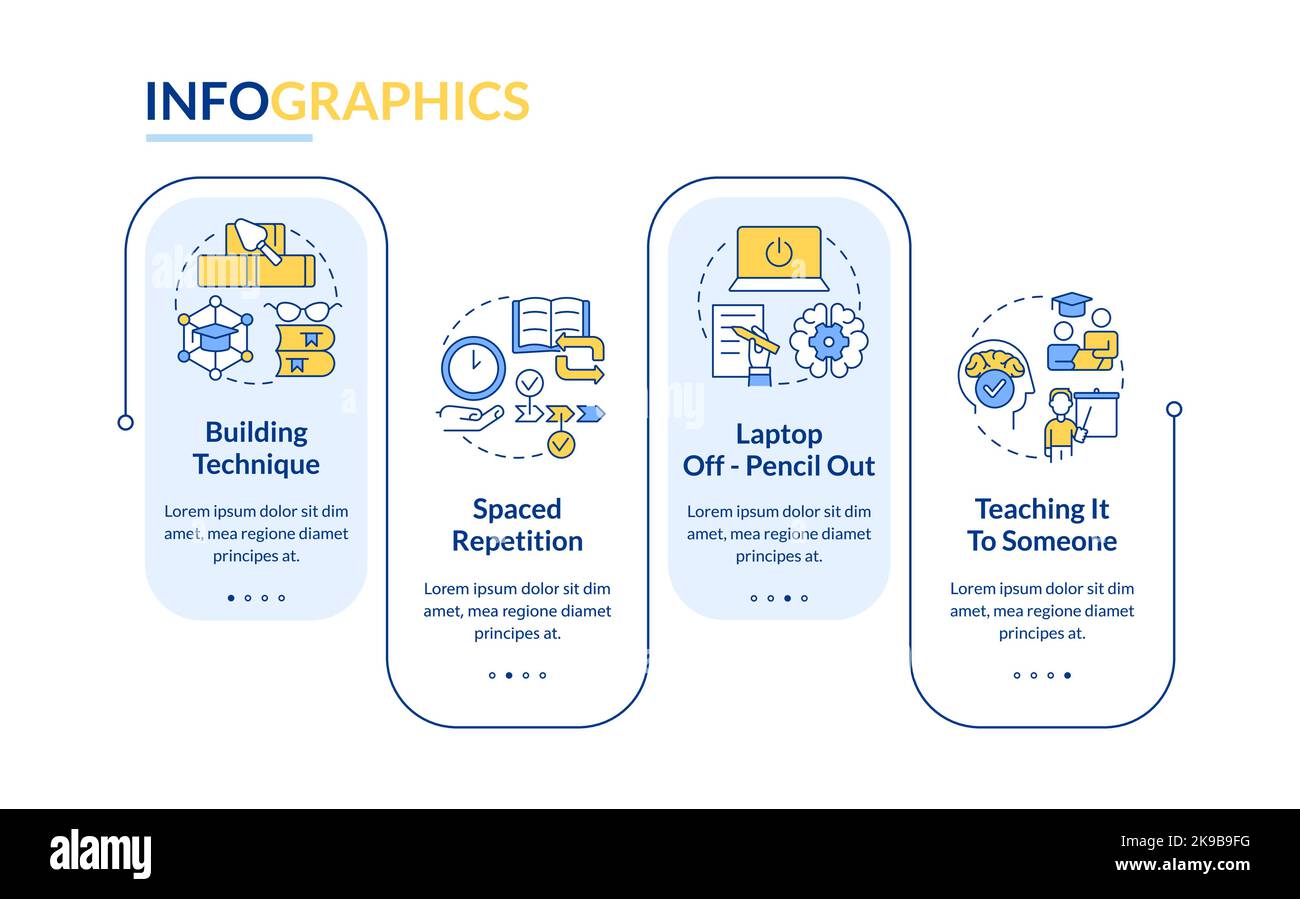 INFOGRAPHICS

Building Technique

Lorem ipsum dolor sit dim amet, mea regione diamet principes at.

Spaced Repetition

Lorem ipsum dolor sit dim amet, mea regione diamet principes at.

Laptop Off - Pencil Out

Lorem ipsum dolor sit dim amet, mea regione diamet principes at.

Teaching It To Someone

Lorem ipsum dolor sit dim amet, mea regione diamet principes at.

alamy

Image ID: 2K9B9FG
www.alamy.com