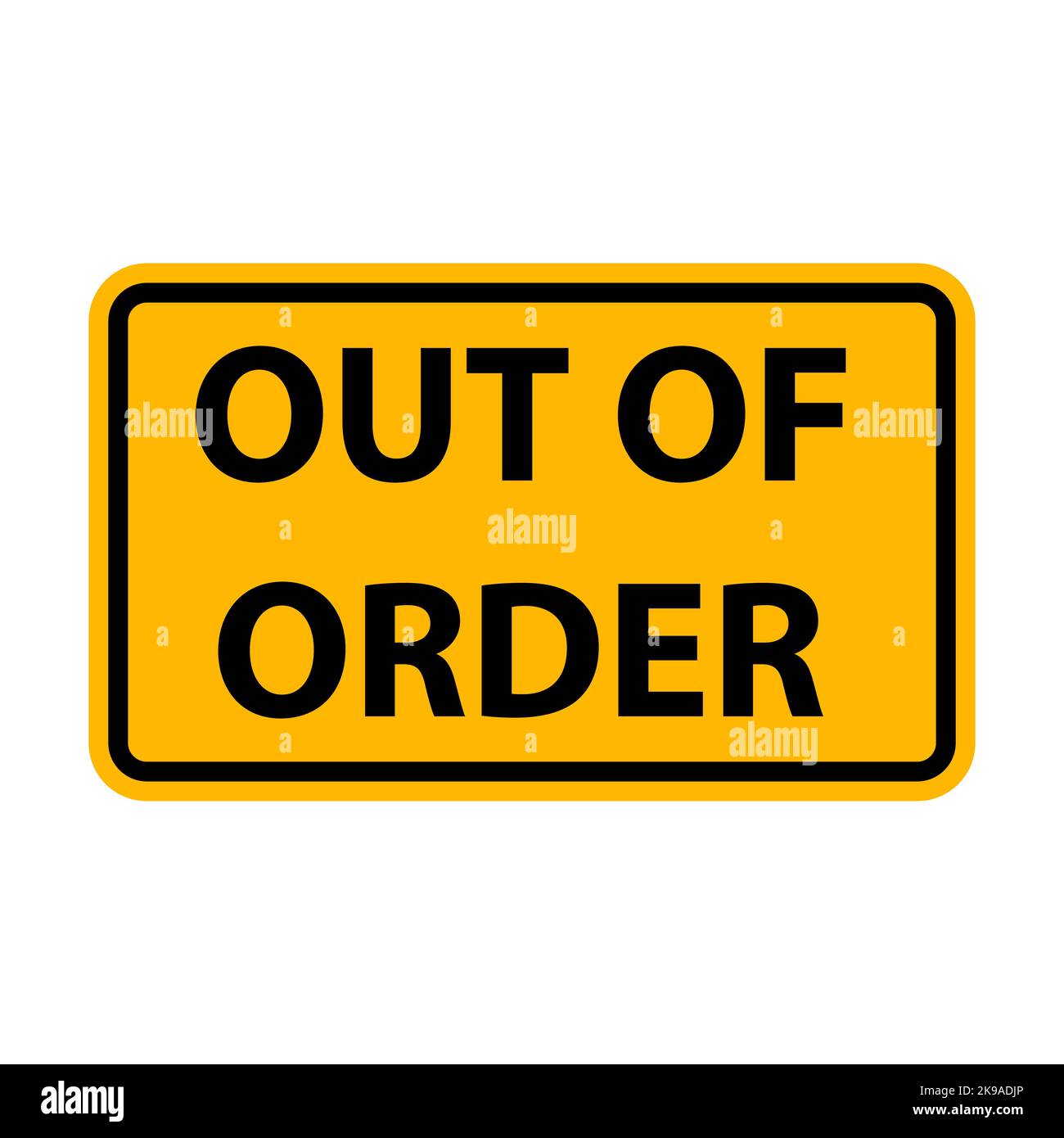 OUT OF
ORDER

alamy alamy alamy alamy

alamy

Image ID: 2K9ADJP
www.alamy.com