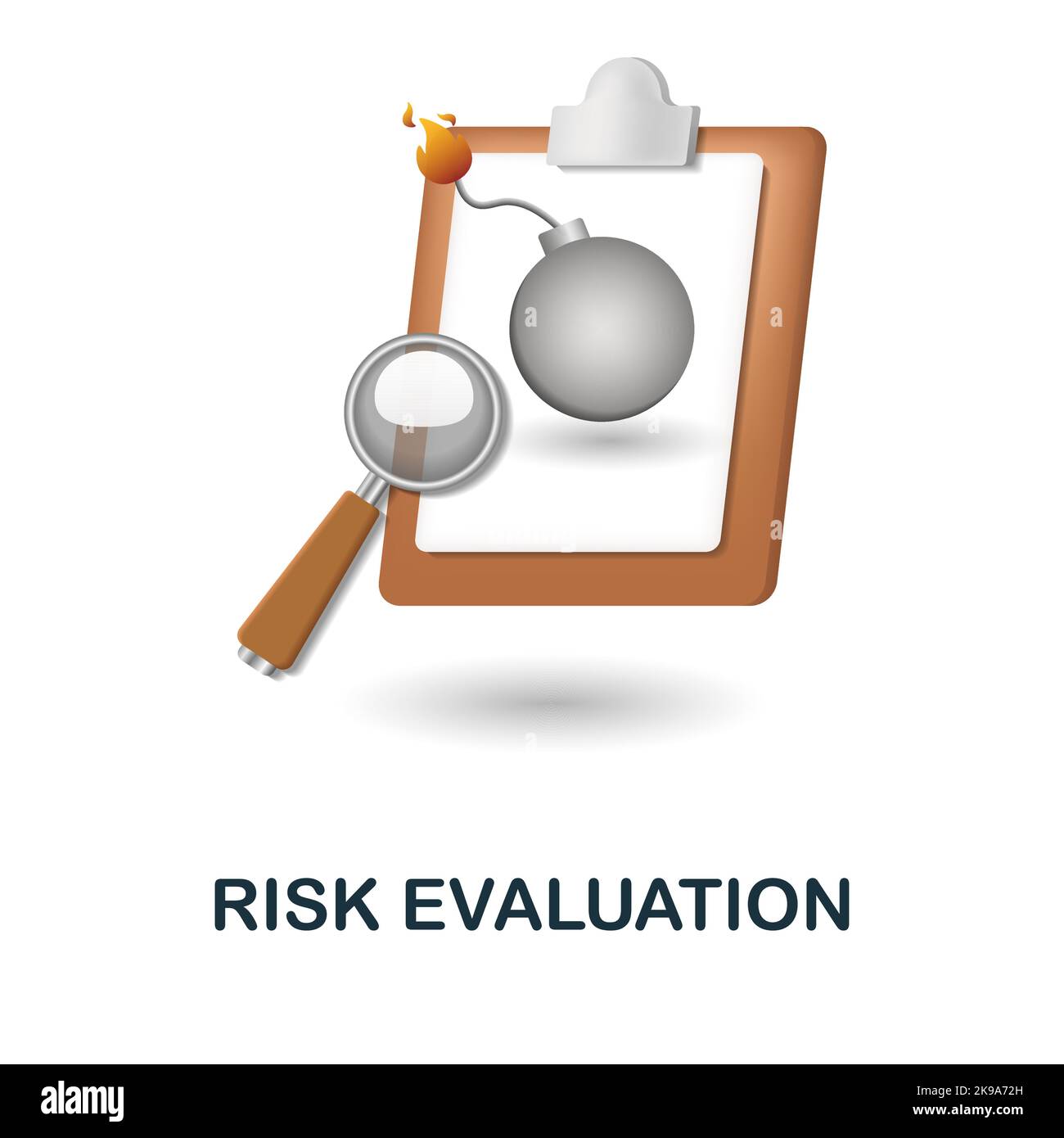 RISK EVALUATION

alamy

Image ID: 2K9A72H
www.alamy.com