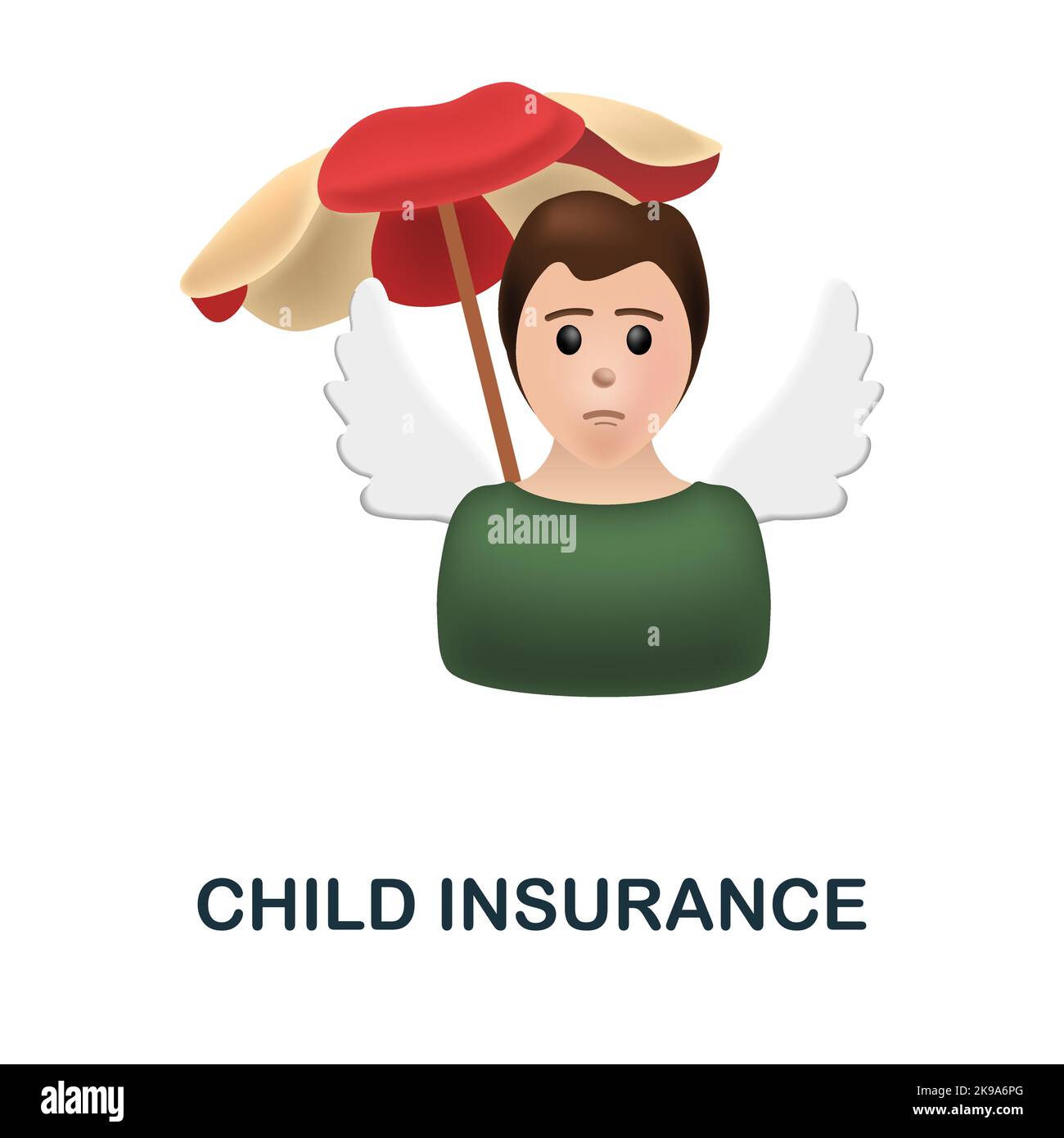 alamy

CHILD INSURANCE

alamy

Image ID: 2K9A6PG
www.alamy.com