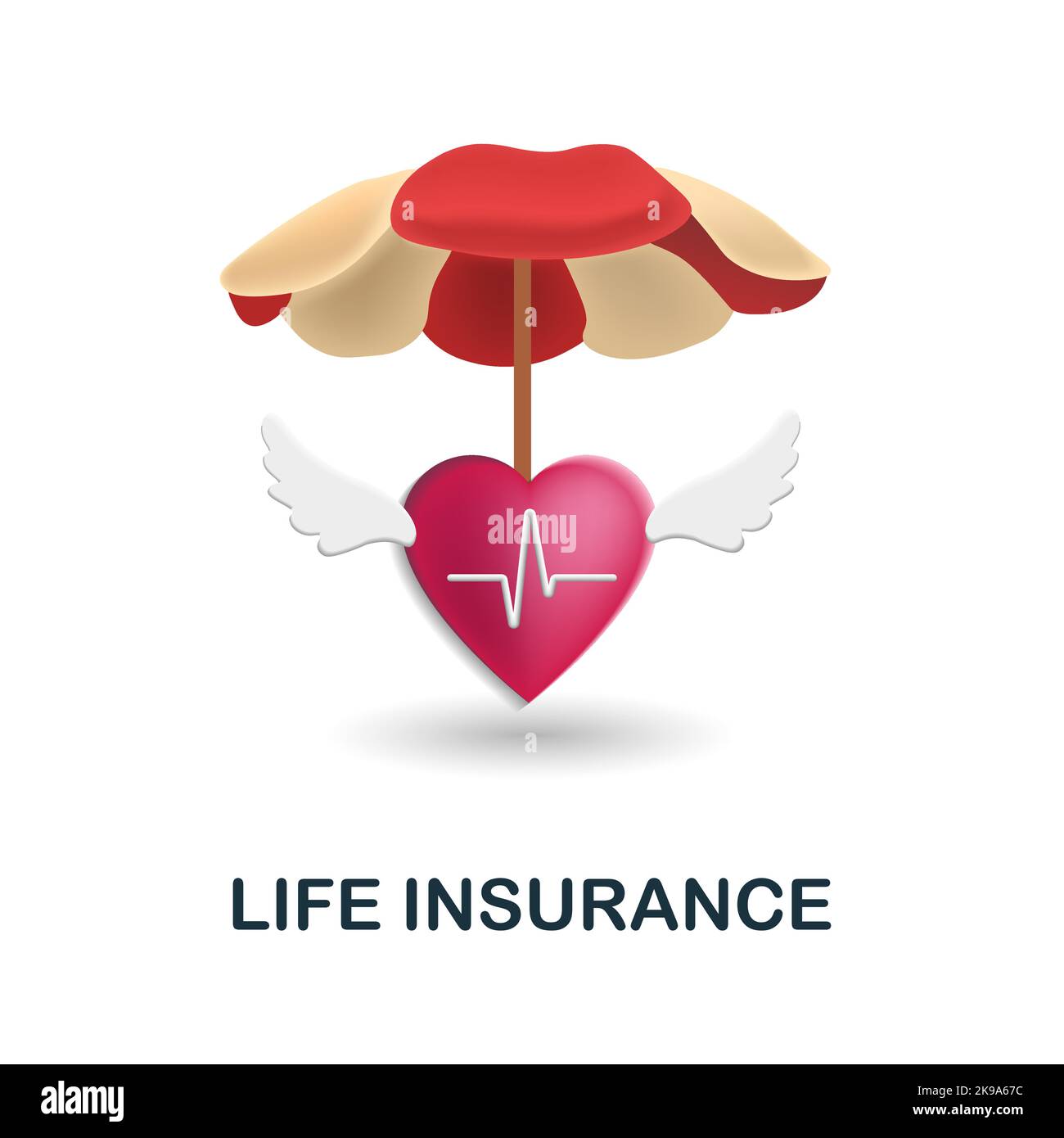 alamy

LIFE INSURANCE

alamy

Image ID: 2K9A67C
www.alamy.com