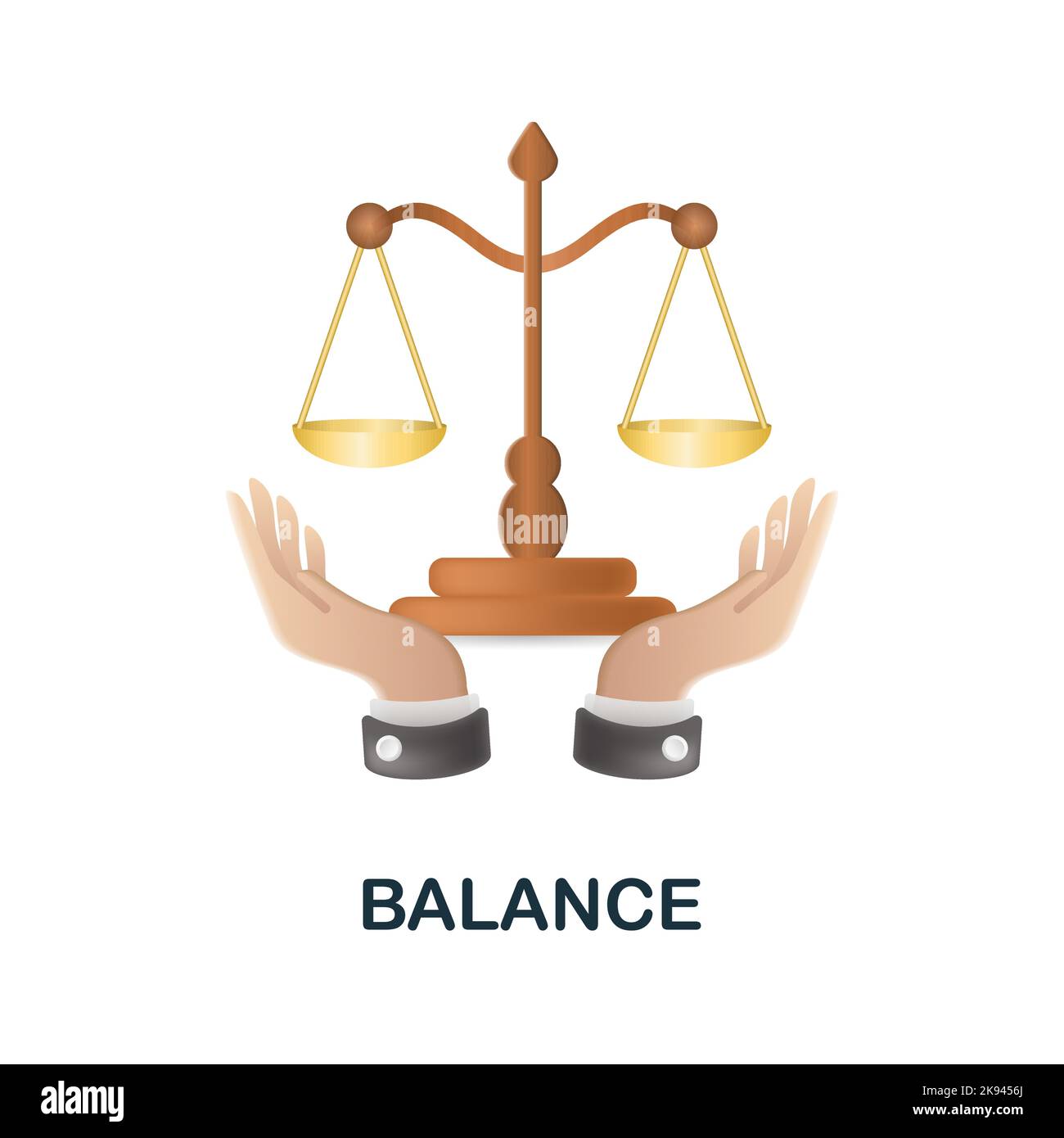 alamy

BALANCE

alamy

Image ID: 2K9456J
www.alamy.com