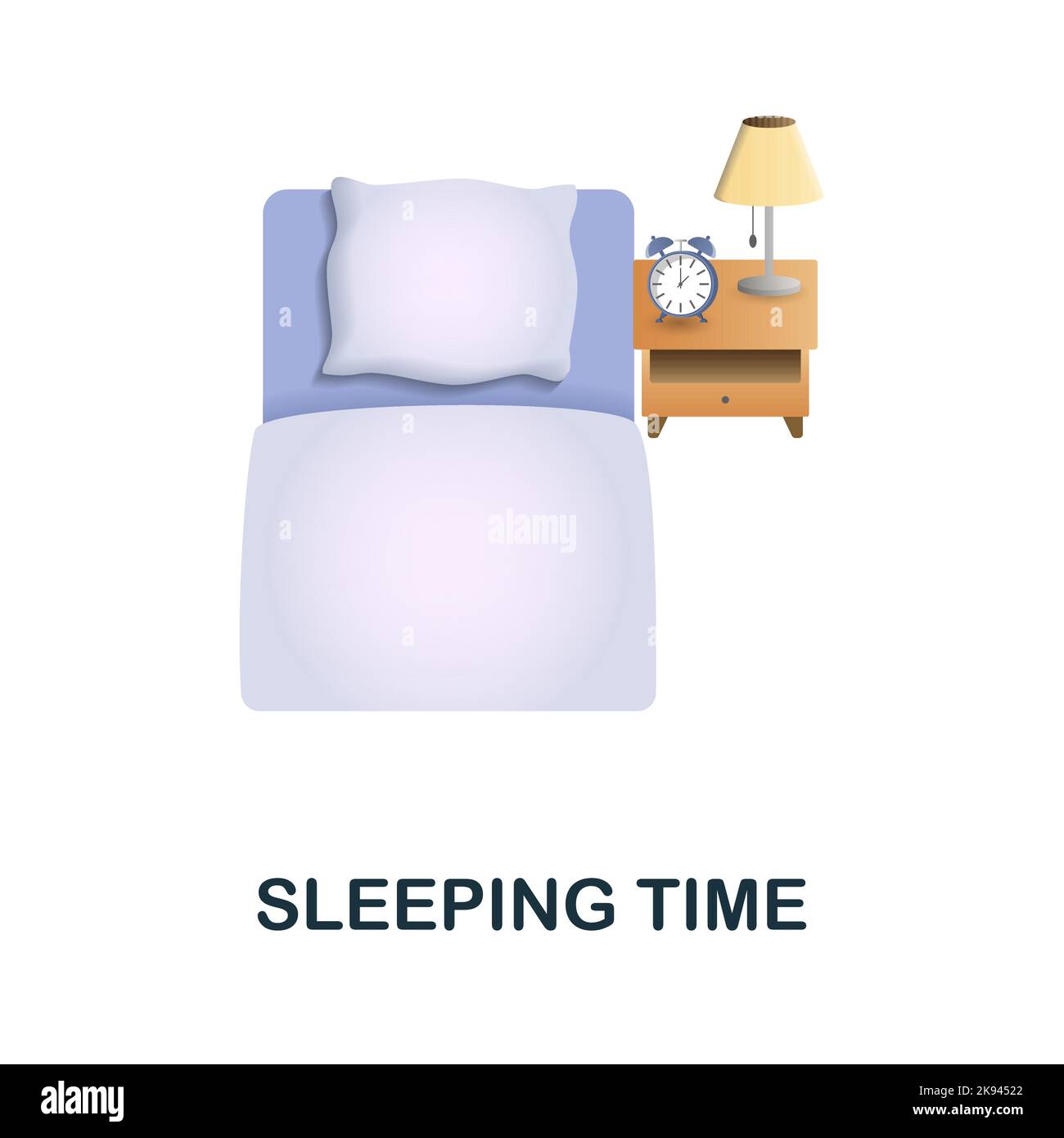 alamy

SLEEPING TIME

alamy

Image ID: 2K94522
www.alamy.com