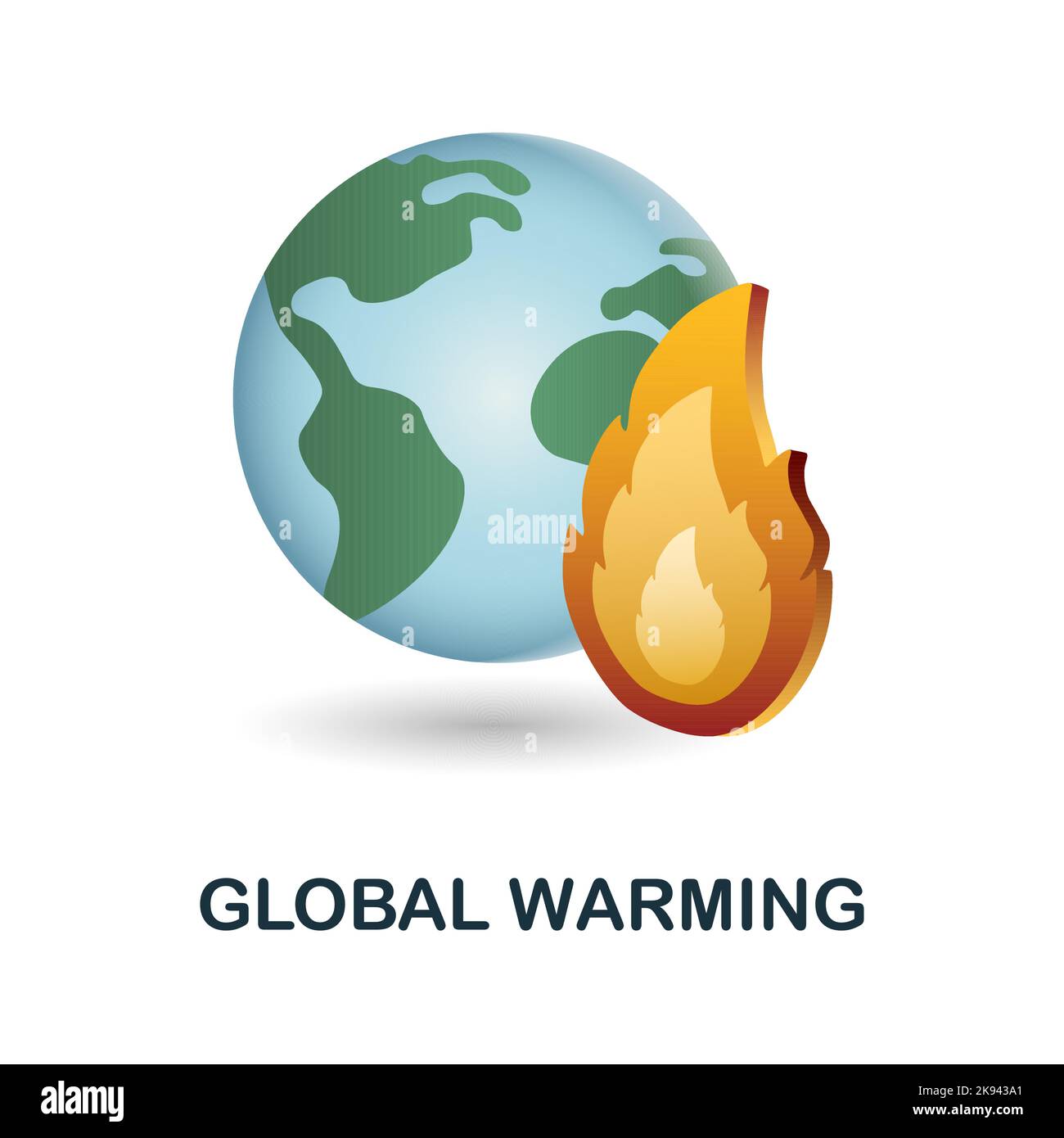 alamy

GLOBAL WARMING

alamy

Image ID: 2K943A1
www.alamy.com