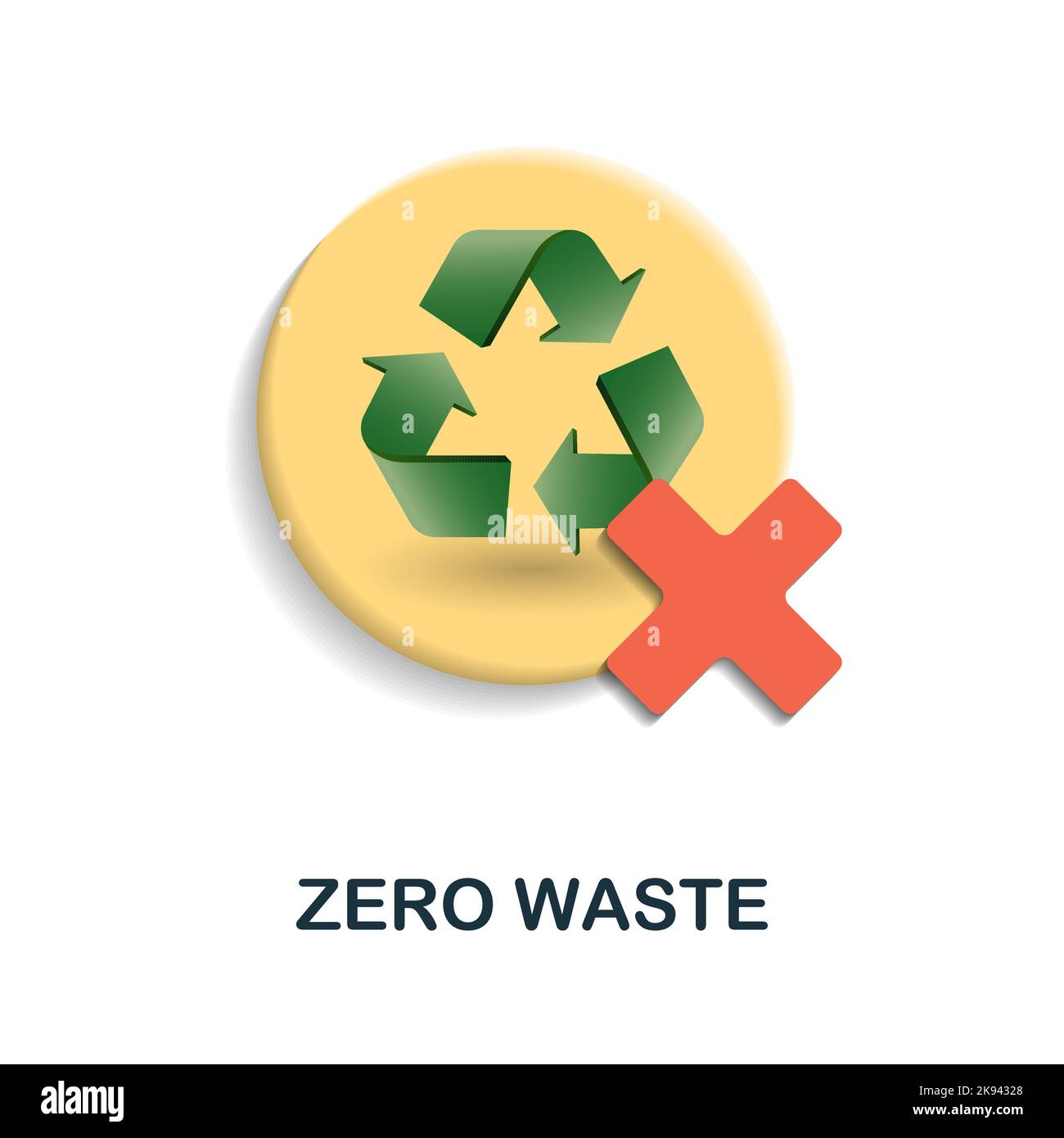 alamy

ZERO WASTE

alamy

Image ID: 2K94328
www.alamy.com