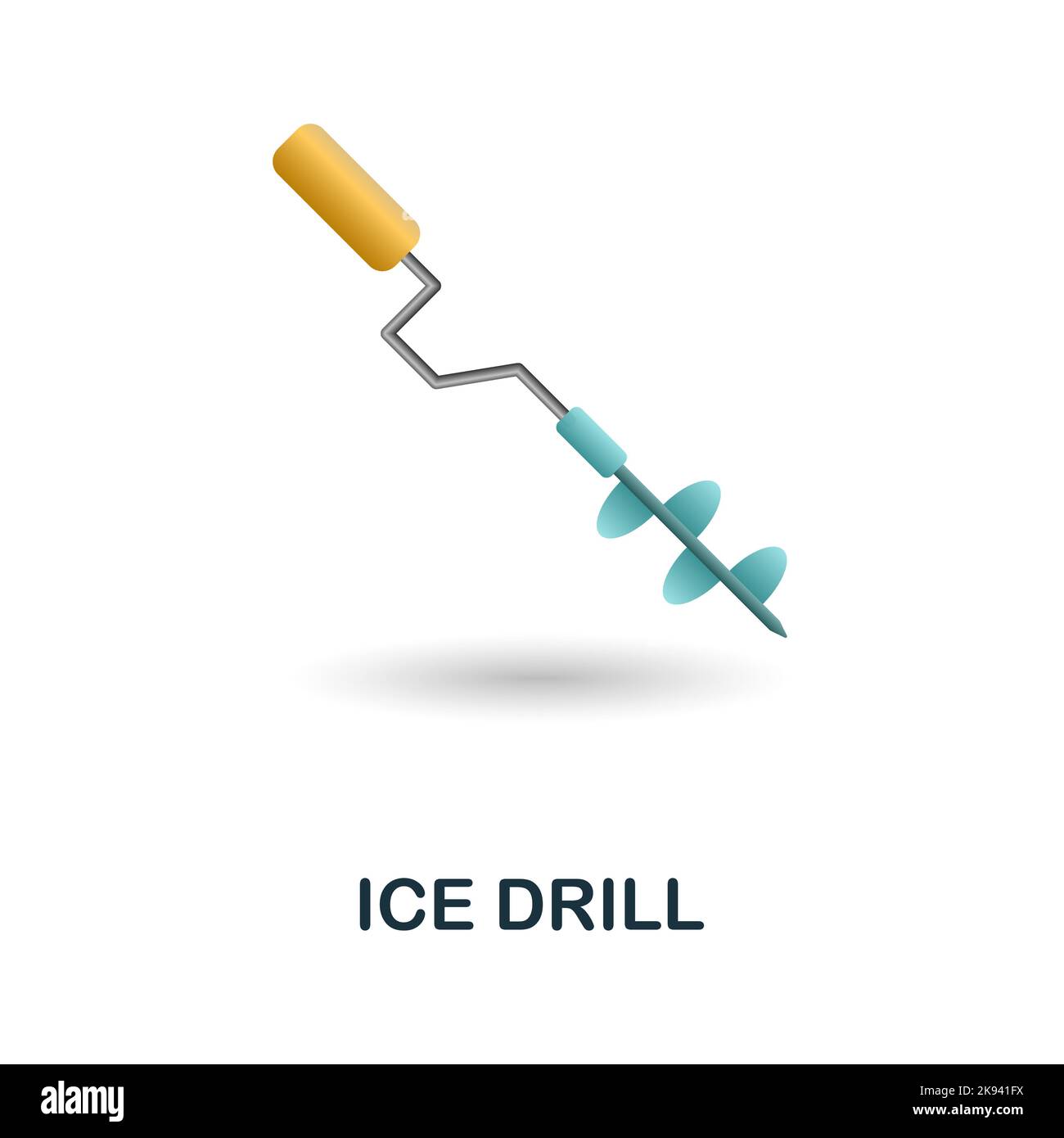 ICE DRILL

alamy

Image ID: 2K941FX
www.alamy.com