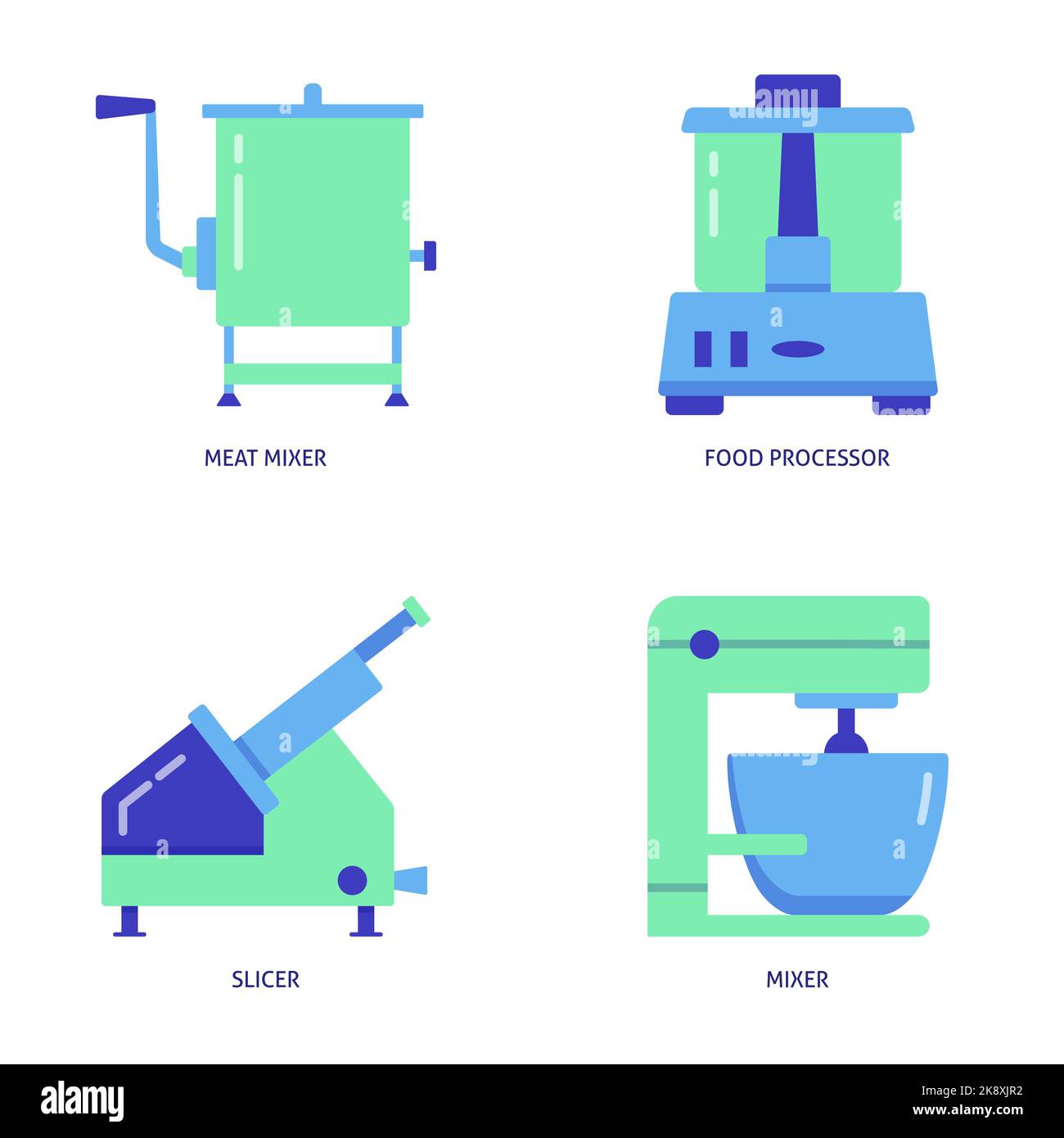 MEAT MIXER

FOOD PROCESSOR

SLICER

MIXER

alamy

Image ID: 2K8XJR2
www.alamy.com