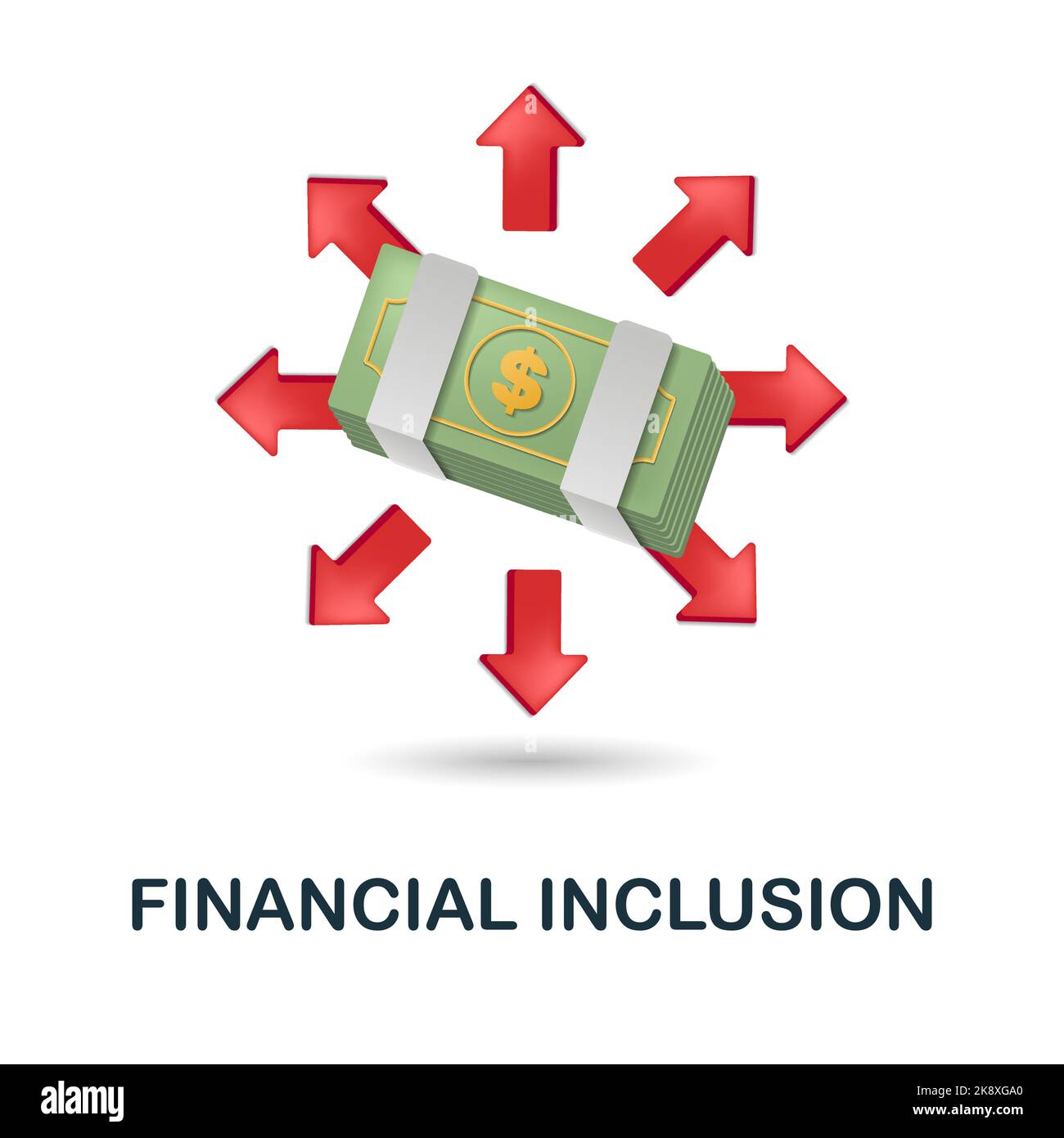 $

FINANCIAL INCLUSION

alamy

Image ID: 2K8XGA0
www.alamy.com