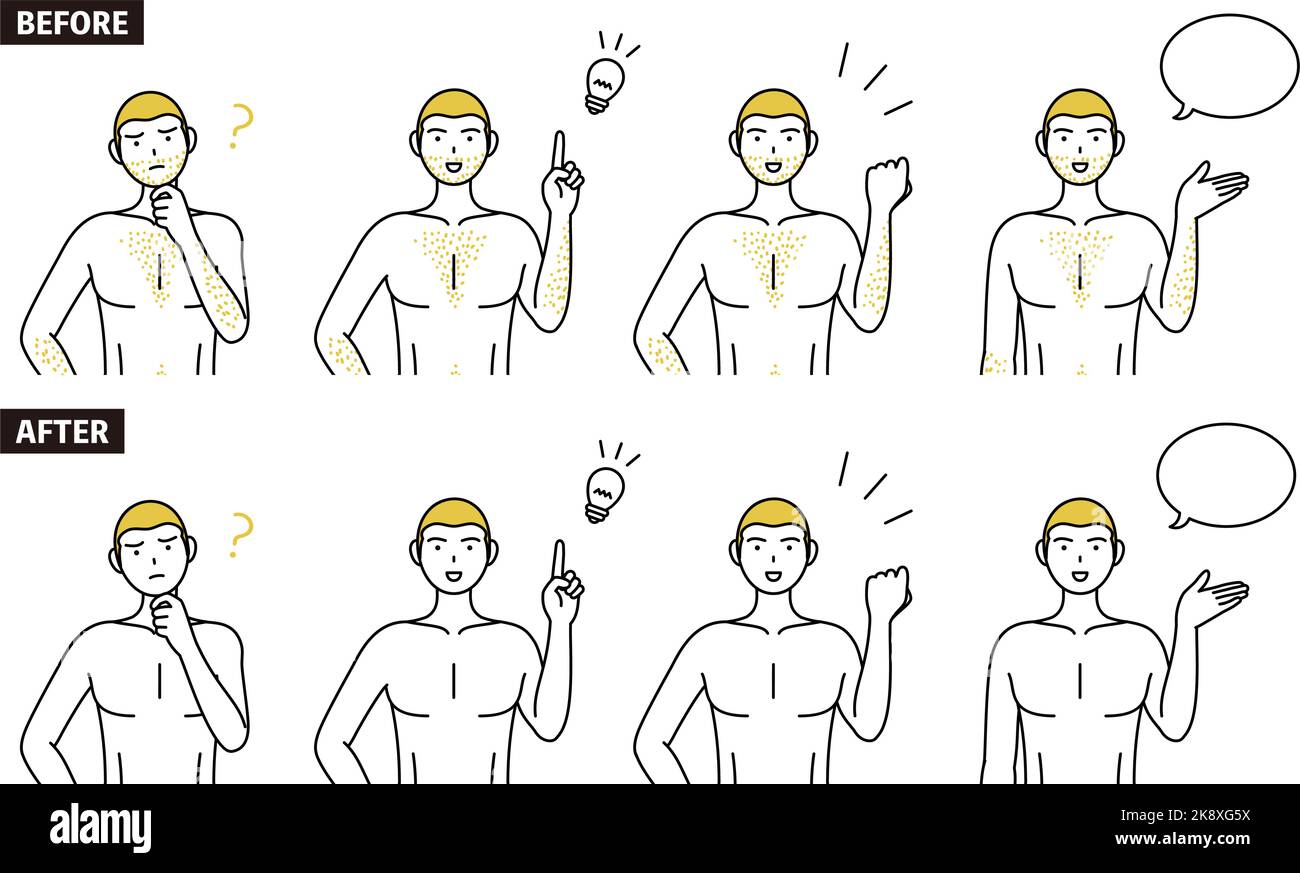 BEFORE

?

AFTER

?

alamy

Image ID: 2K8XG5X
www.alamy.com