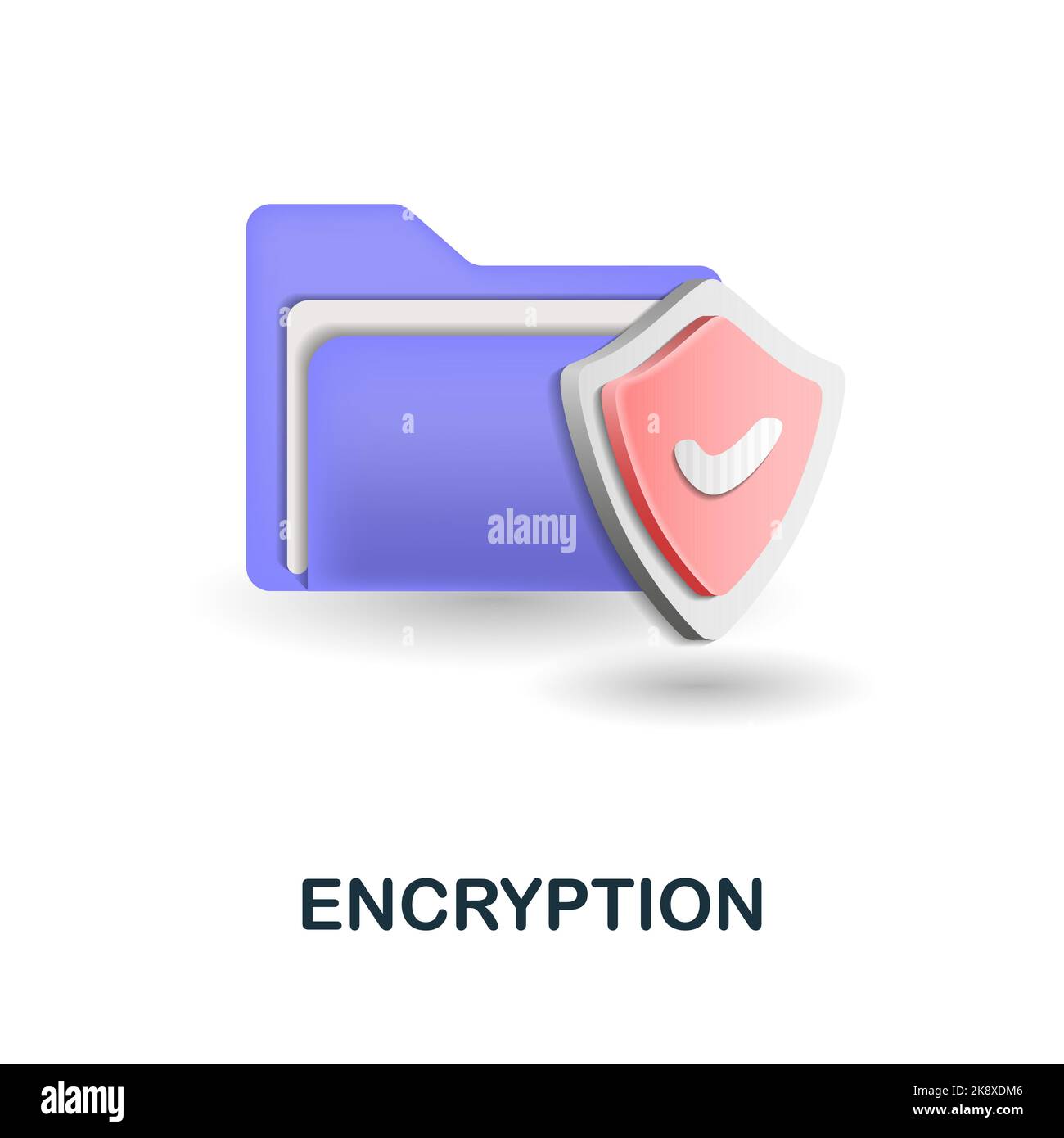 alamy

ENCRYPTION

alamy

Image ID: 2K8XDM6
www.alamy.com