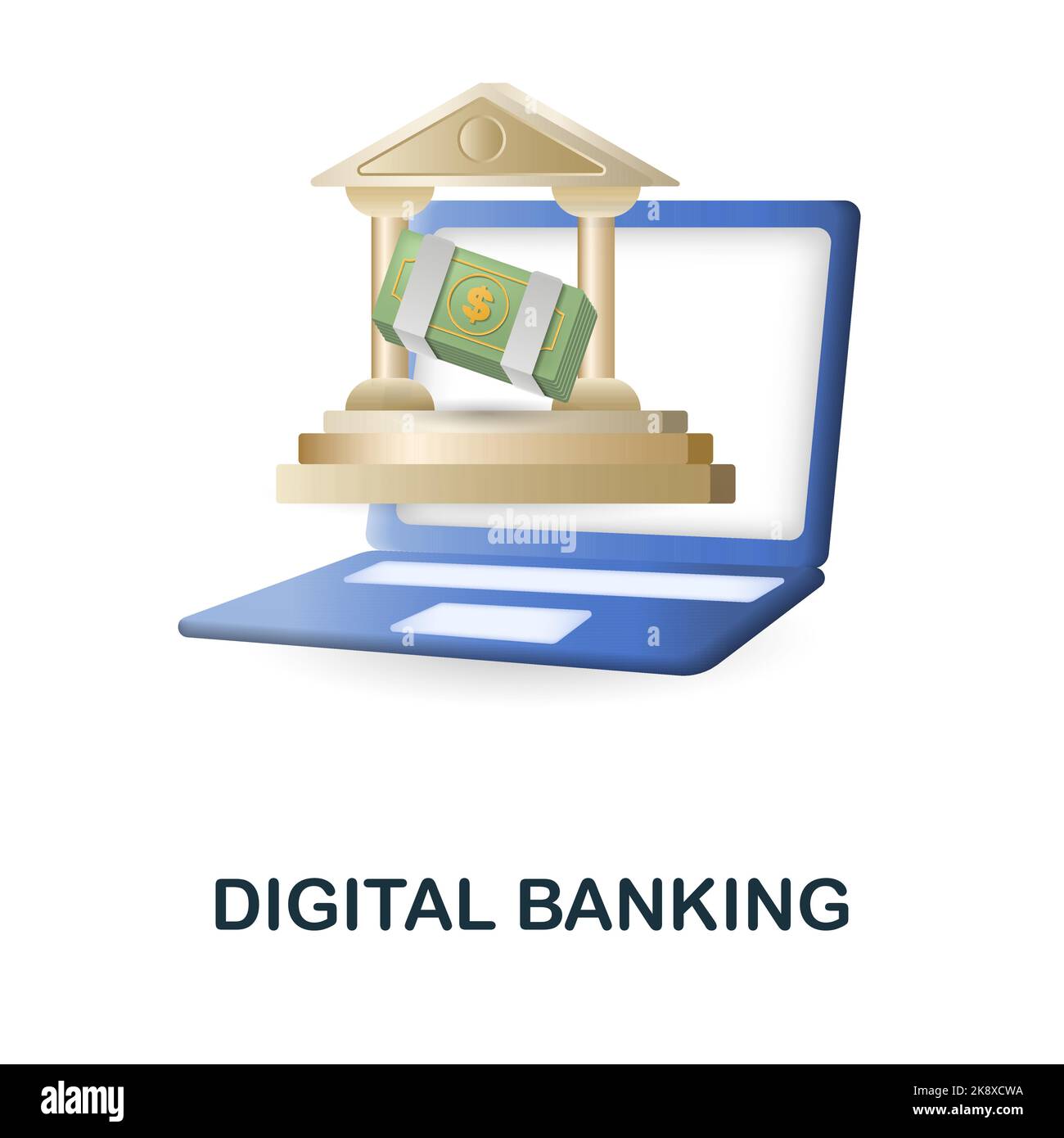 $

alamy

DIGITAL BANKING

alamy

Image ID: 2K8XCWA
www.alamy.com