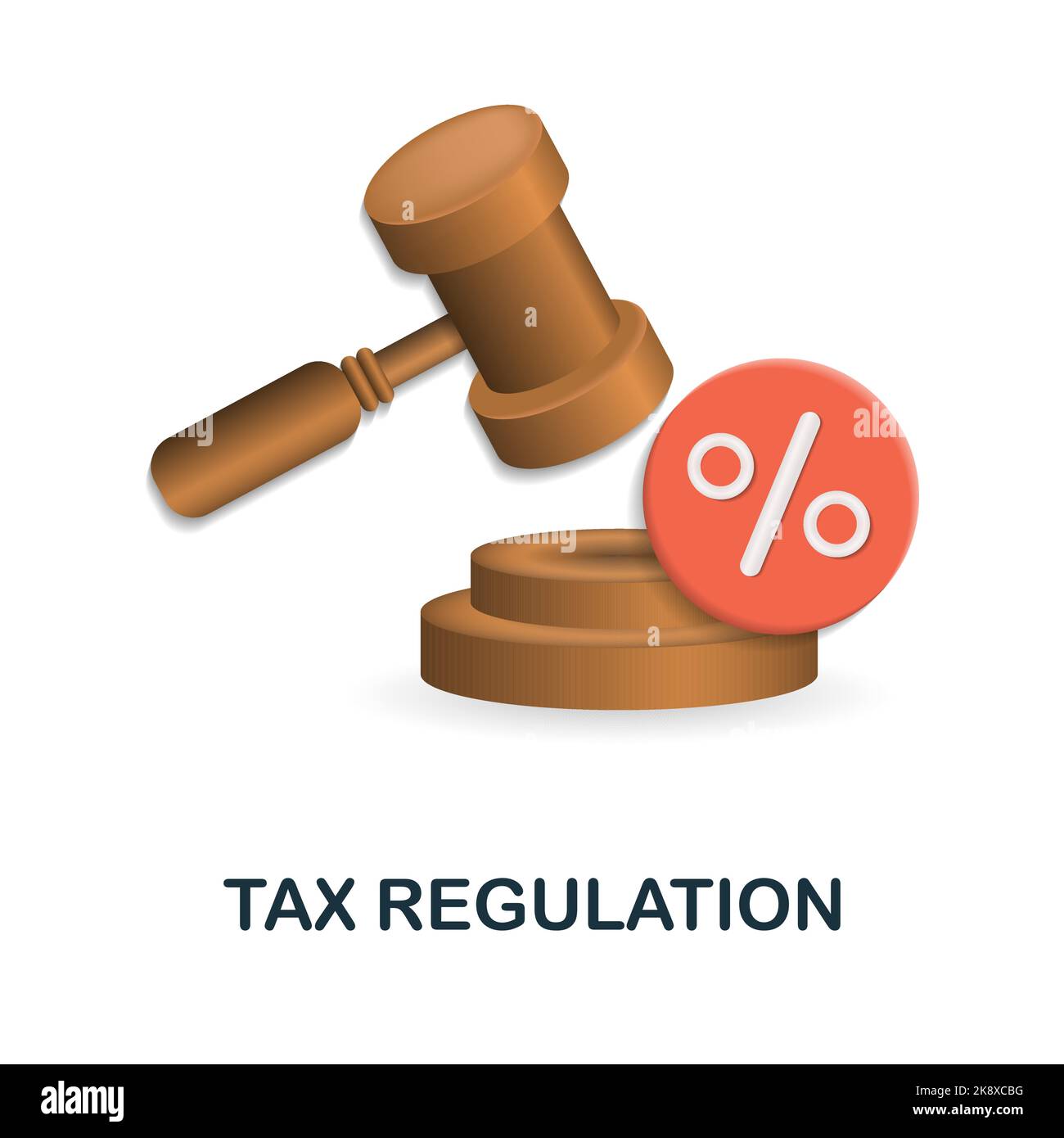 %

TAX REGULATION

alamy

Image ID: 2K8XCBG
www.alamy.com