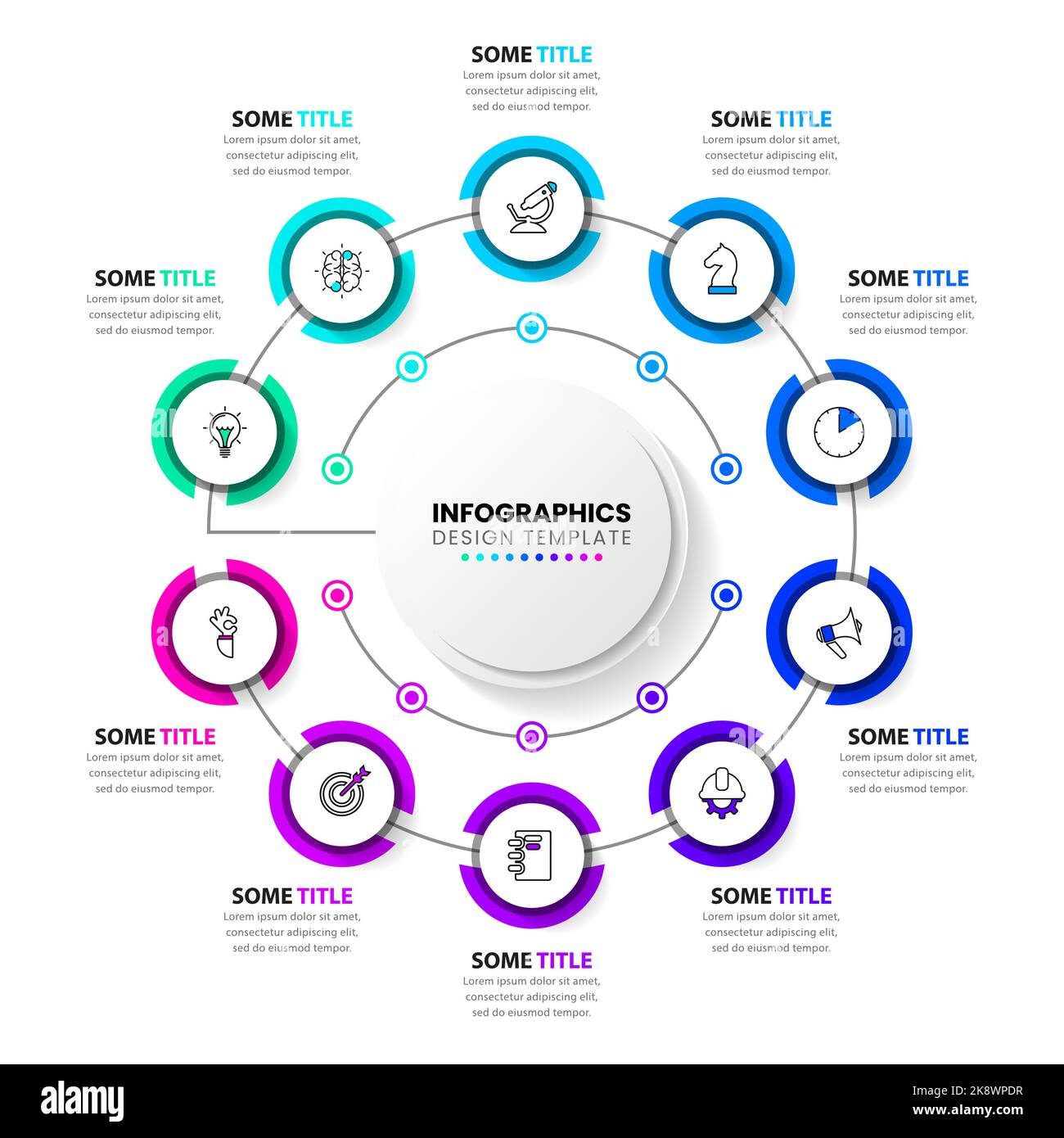 SOME TITLE
Lorem ipsum dolor sit amet, consectetur adipiscing elit, sed do eiusmod tempor.

SOME TITLE
Lorem ipsum dolor sit amet, consectetur adipiscing elit, sed do eiusmod tempor.

SOME TITLE
Lorem ipsum dolor sit amet, consectetur adipiscing elit, sed do eiusmod tempor.

SOME TITLE
Lorem ipsum dolor sit amet, consectetur adipiscing elit, sed do eiusmod tempor.

SOME TITLE
Lorem ipsum dolor sit amet, consectetur adipiscing elit, sed do eiusmod tempor.

INFOGRAPHICS
DESIGN TEMPLATE

SOME TITLE
Lorem ipsum dolor sit amet, consectetur adipiscing elit, sed do eiusmod tempor.

SOME TITLE
Lorem ipsum dolor sit amet, consectetur adipiscing elit, sed do eiusmod tempor.

SOME TITLE
Lorem ipsum dolor sit amet, consectetur adipiscing elit, sed do eiusmod tempor.

SOME TITLE
Lorem ipsum dolor sit amet, consectetur adipiscing elit, sed do eiusmod tempor.

SOME TITLE
Lorem ipsum dolor sit amet, consectetur adipiscing elit, sed do eiusmod tempor.

alamy
Image ID: 2K8WPDR
www.alamy.com