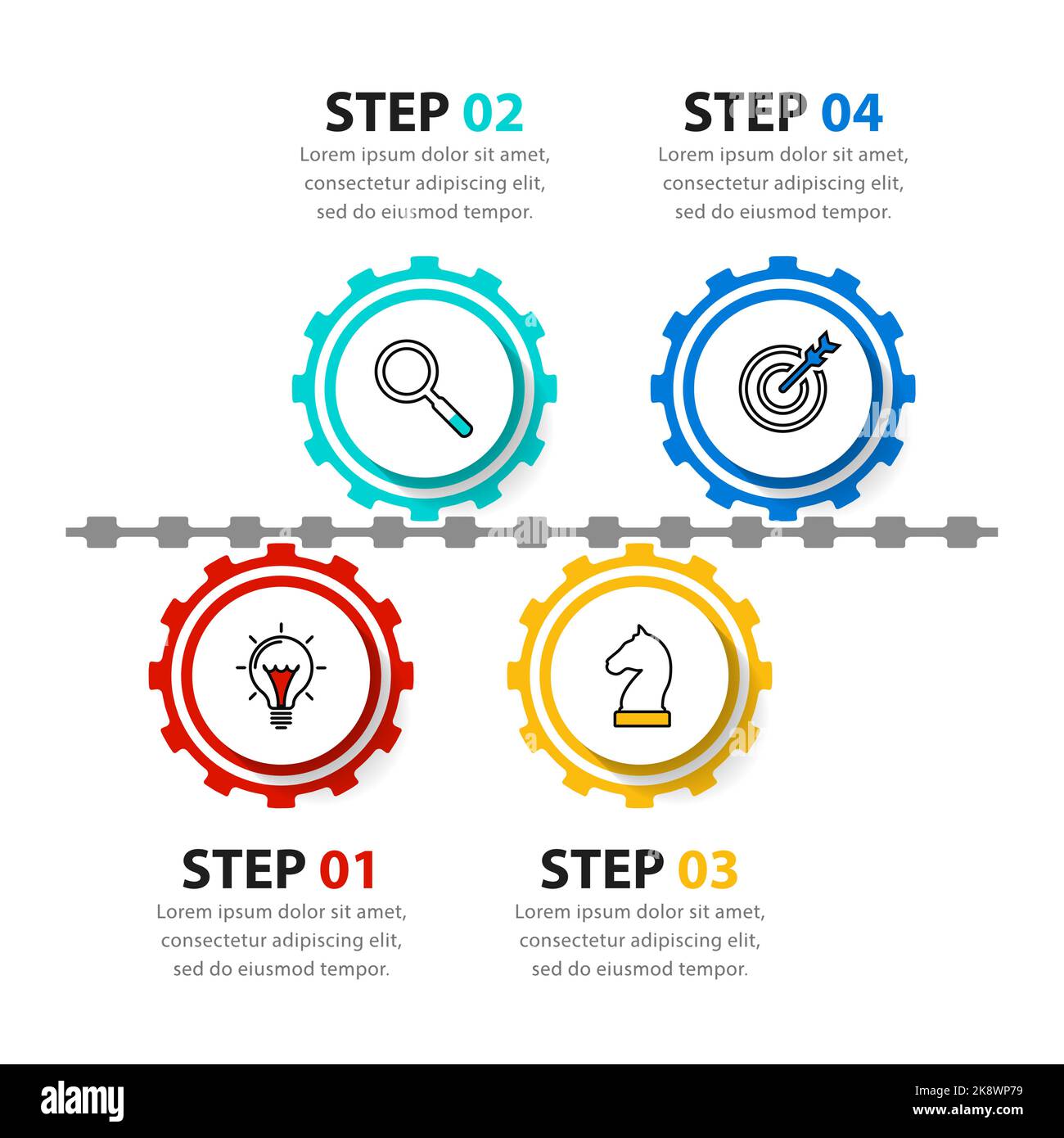 STEP 02
Lorem ipsum dolor sit amet, consectetur adipiscing elit, sed do eiusmod tempor.

STEP 04
Lorem ipsum dolor sit amet, consectetur adipiscing elit, sed do eiusmod tempor.

STEP 01
Lorem ipsum dolor sit amet, consectetur adipiscing elit, sed do eiusmod tempor.

STEP 03
Lorem ipsum dolor sit amet, consectetur adipiscing elit, sed do eiusmod tempor.

alamy

Image ID: 2K8WP79
www.alamy.com