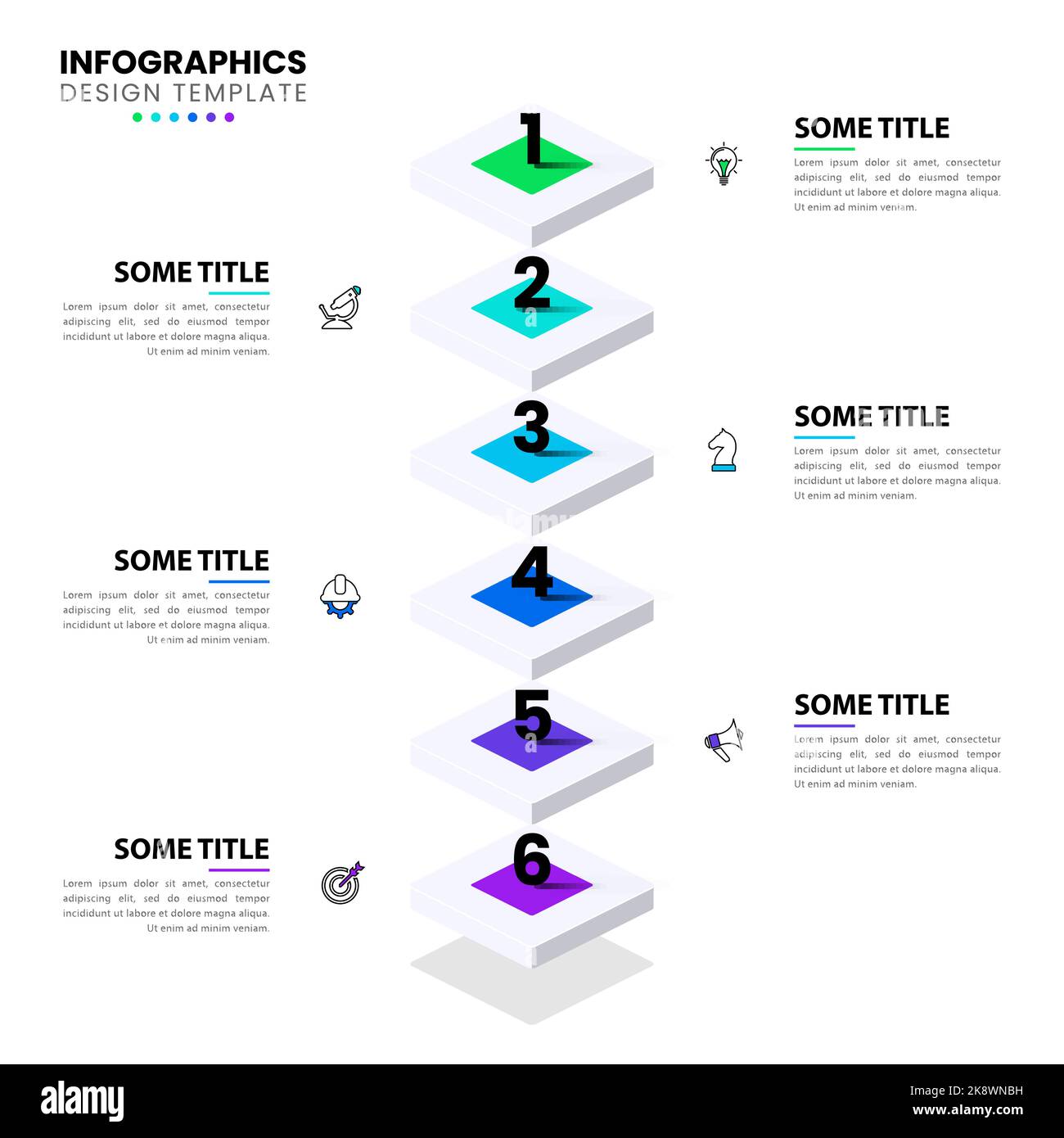 INFOGRAPHICS
DESIGN TEMPLATE

1

SOME TITLE

Lorem ipsum dolor sit amet, consectetur adipiscing elit, sed do eiusmod tempor incididunt ut labore et dolore magna aliqua. Ut enim ad minim veniam.

2

SOME TITLE

Lorem ipsum dolor sit amet, consectetur adipiscing elit, sed do eiusmod tempor incididunt ut labore et dolore magna aliqua. Ut enim ad minim veniam.

3

SOME TITLE

Lorem ipsum dolor sit amet, consectetur adipiscing elit, sed do eiusmod tempor incididunt ut labore et dolore magna aliqua. Ut enim ad minim veniam.

4

SOME TITLE

Lorem ipsum dolor sit amet, consectetur adipiscing elit, sed do eiusmod tempor incididunt ut labore et dolore magna aliqua. Ut enim ad minim veniam.

5

SOME TITLE

Lorem ipsum dolor sit amet, consectetur adipiscing elit, sed do eiusmod tempor incididunt ut labore et dolore magna aliqua. Ut enim ad minim veniam.

6

SOME TITLE

Lorem ipsum dolor sit amet, consectetur adipiscing elit, sed do eiusmod tempor incididunt ut labore et dolore magna aliqua. Ut enim ad minim veniam.

alamy

Image ID: 2K8WNBH
www.alamy.com