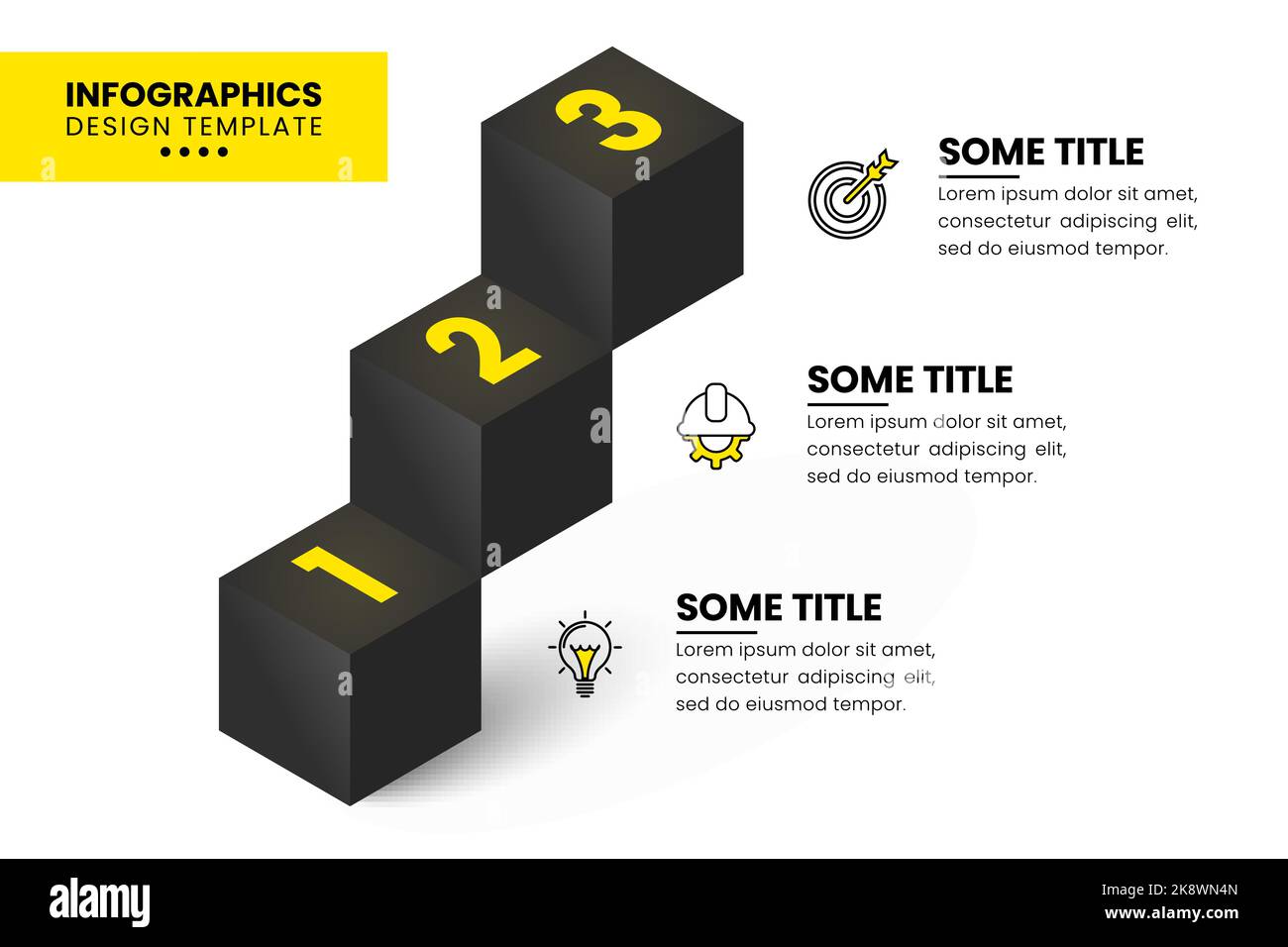 INFOGRAPHICS
DESIGN TEMPLATE

3

SOME TITLE
Lorem ipsum dolor sit amet, consectetur adipiscing elit, sed do eiusmod tempor.

2

SOME TITLE
Lorem ipsum dolor sit amet, consectetur adipiscing elit, sed do eiusmod tempor.

1

SOME TITLE
Lorem ipsum dolor sit amet, consectetur adipiscing elit, sed do eiusmod tempor.

alamy

Image ID: 2K8WN4N
www.alamy.com