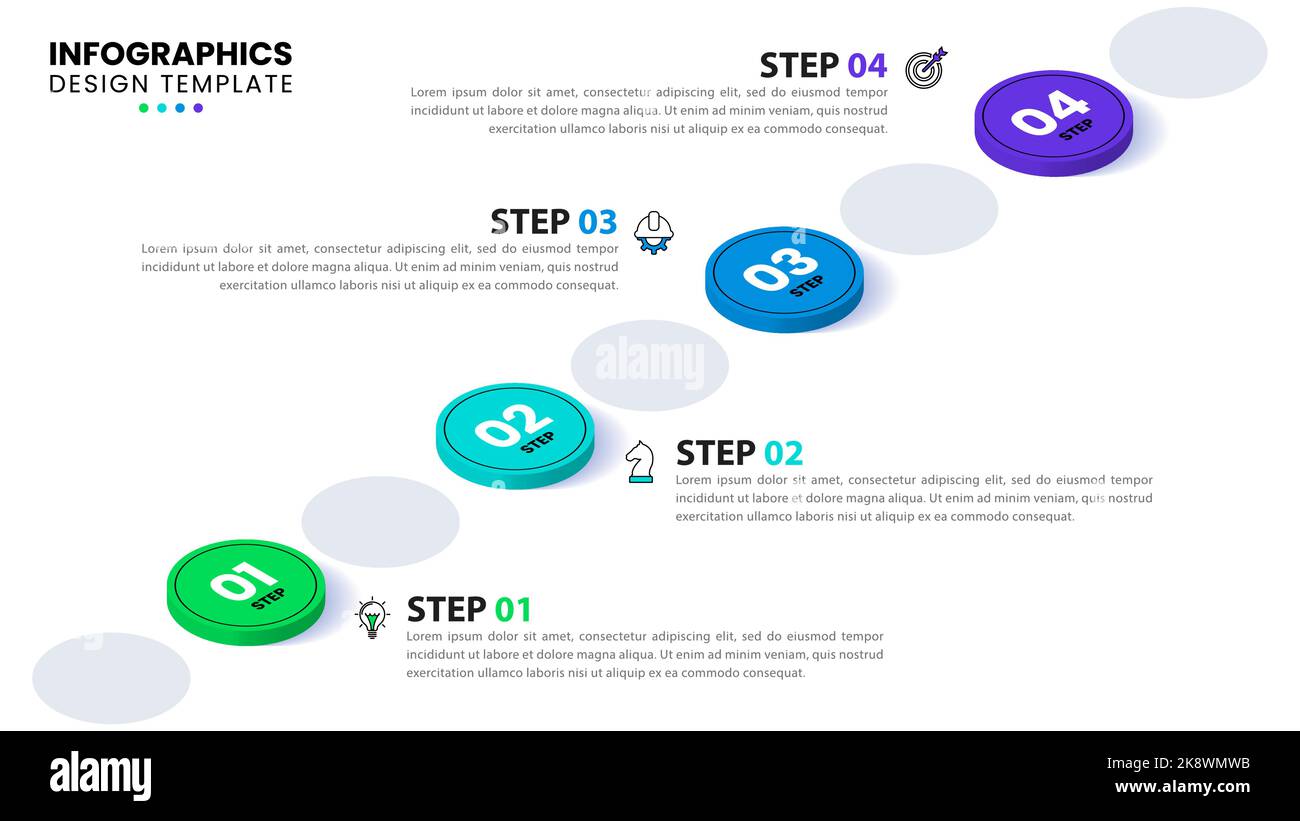 INFOGRAPHICS
DESIGN TEMPLATE

STEP 04

Lorem ipsum dolor sit amet, consectetur adipiscing elit, sed do eiusmod tempor incididunt ut labore et dolore magna aliqua. Ut enim ad minim veniam, quis nostrud exercitation ullamco laboris nisi ut aliquip ex ea commodo consequat.

04 STEP

STEP 03

Lorem ipsum dolor sit amet, consectetur adipiscing elit, sed do eiusmod tempor incididunt ut labore et dolore magna aliqua. Ut enim ad minim veniam, quis nostrud exercitation ullamco laboris nisi ut aliquip ex ea commodo consequat.

03 STEP

alamy

02 STEP

STEP 02

Lorem ipsum dolor sit amet, consectetur adipiscing elit, sed do eiusmod tempor incididunt ut labore et dolore magna aliqua. Ut enim ad minim veniam, quis nostrud exercitation ullamco laboris nisi ut aliquip ex ea commodo consequat.

01 STEP

STEP 01

Lorem ipsum dolor sit amet, consectetur adipiscing elit, sed do eiusmod tempor incididunt ut labore et dolore magna aliqua. Ut enim ad minim veniam, quis nostrud exercitation ullamco laboris nisi ut aliquip ex ea commodo consequat.

alamy

Image ID: 2K8WMWB
www.alamy.com