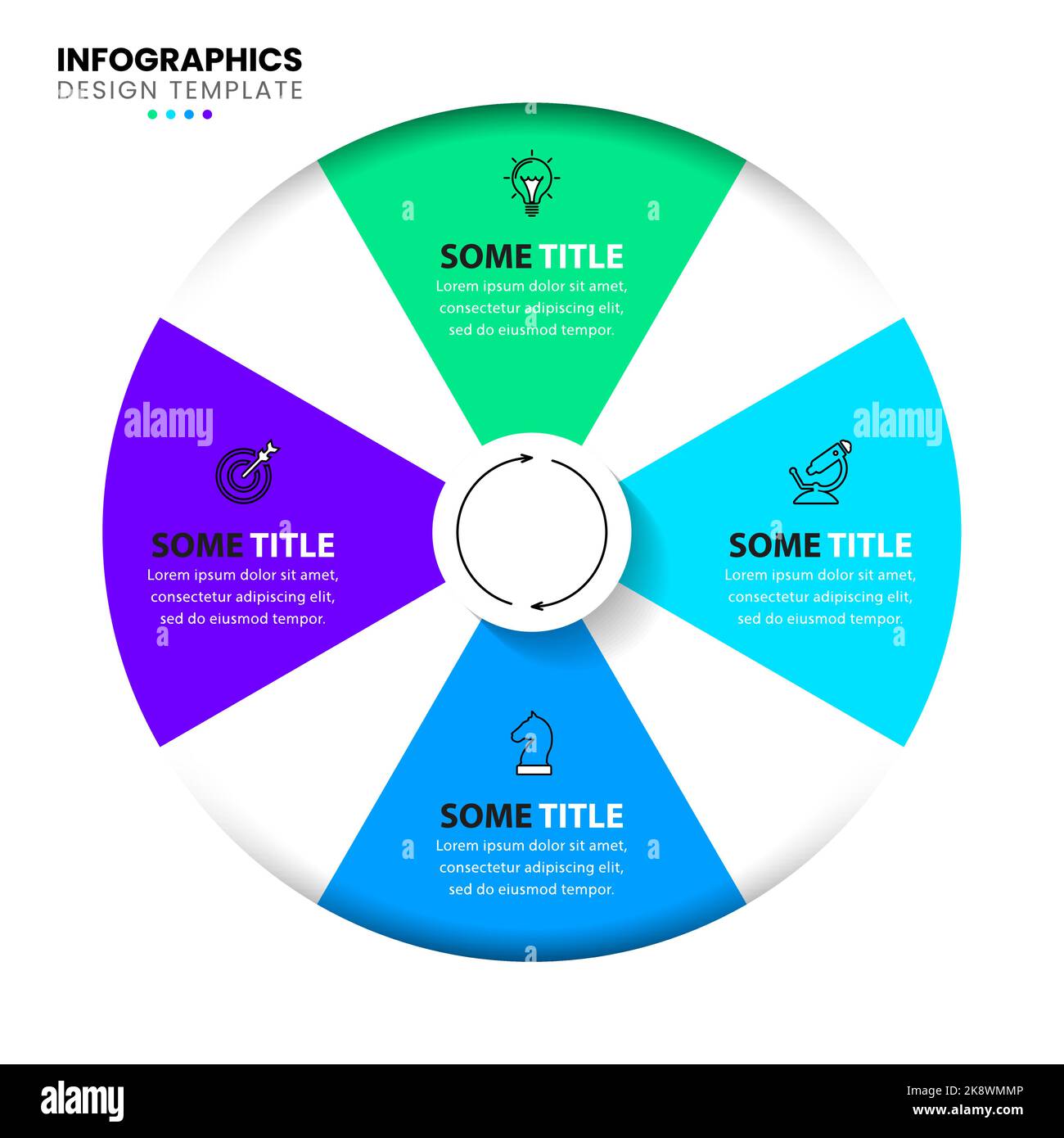 INFOGRAPHICS
DESIGN TEMPLATE

SOME TITLE
Lorem ipsum dolor sit amet, consectetur adipiscing elit, sed do eiusmod tempor.

alamy

SOME TITLE
Lorem ipsum dolor sit amet, consectetur adipiscing elit, sed do eiusmod tempor.

alamy

SOME TITLE
Lorem ipsum dolor sit amet, consectetur adipiscing elit, sed do eiusmod tempor.

SOME TITLE
Lorem ipsum dolor sit amet, consectetur adipiscing elit, sed do eiusmod tempor.

alamy

Image ID: 2K8WMMP
www.alamy.com