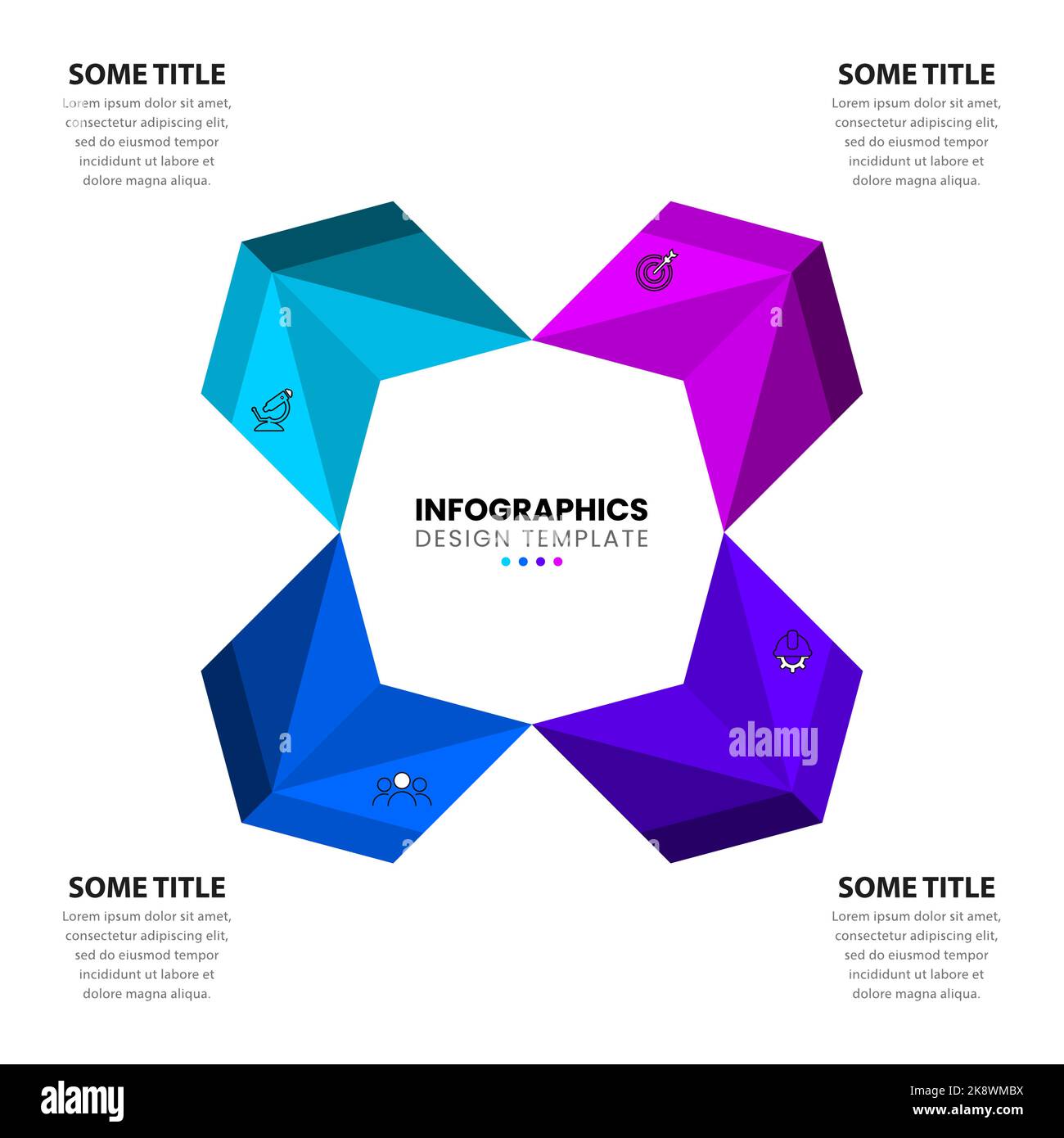 SOME TITLE

Lorem ipsum dolor sit amet, consectetur adipiscing elit, sed do eiusmod tempor incididunt ut labore et dolore magna aliqua.

SOME TITLE

Lorem ipsum dolor sit amet, consectetur adipiscing elit, sed do eiusmod tempor incididunt ut labore et dolore magna aliqua.

INFOGRAPHICS
DESIGN TEMPLATE

alamy

SOME TITLE

Lorem ipsum dolor sit amet, consectetur adipiscing elit, sed do eiusmod tempor incididunt ut labore et dolore magna aliqua.

SOME TITLE

Lorem ipsum dolor sit amet, consectetur adipiscing elit, sed do eiusmod tempor incididunt ut labore et dolore magna aliqua.

alamy

Image ID: 2K8WMBX
www.alamy.com