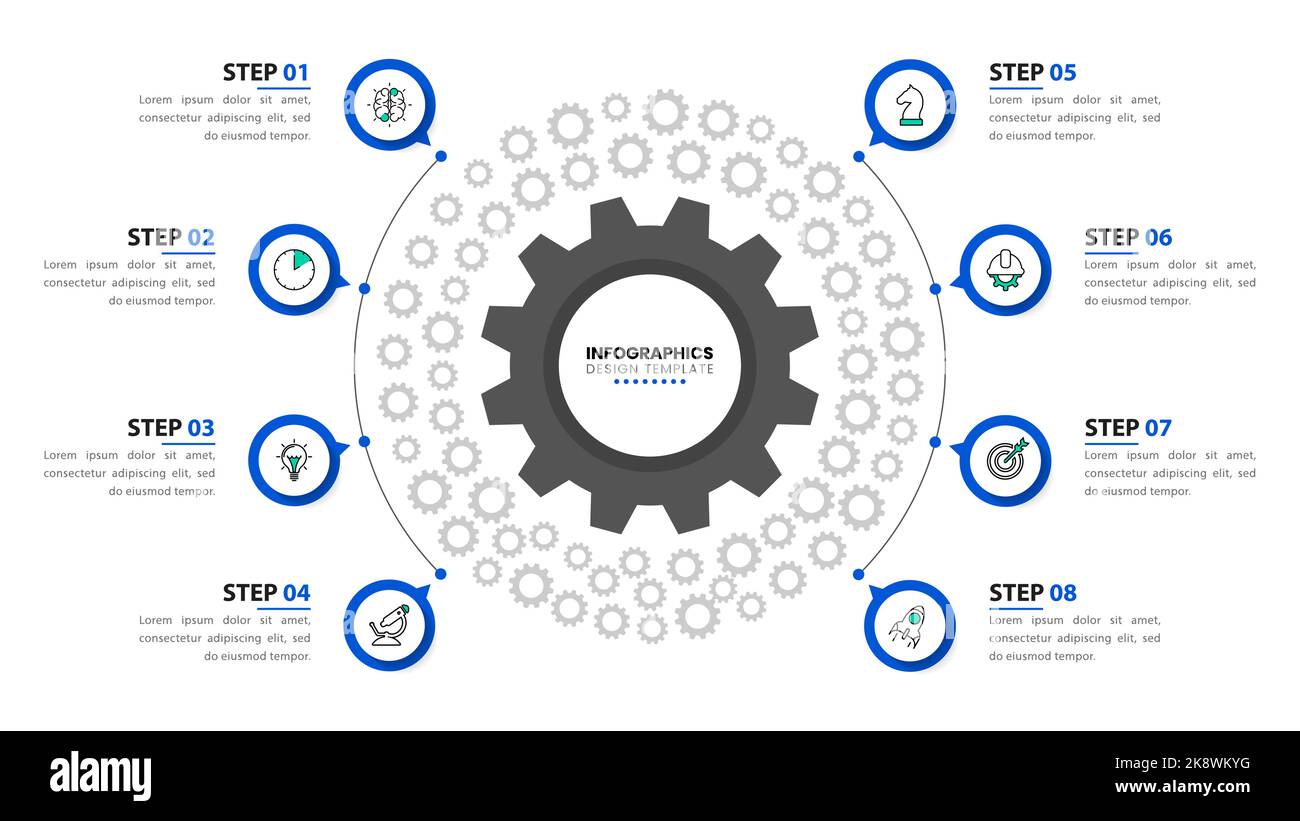 STEP 01
Lorem ipsum dolor sit amet, consectetur adipiscing elit, sed do eiusmod tempor.

STEP 02
Lorem ipsum dolor sit amet, consectetur adipiscing elit, sed do eiusmod tempor.

STEP 03
Lorem ipsum dolor sit amet, consectetur adipiscing elit, sed do eiusmod tempor.

STEP 04
Lorem ipsum dolor sit amet, consectetur adipiscing elit, sed do eiusmod tempor.

INFOGRAPHICS
DESIGN TEMPLATE

STEP 05
Lorem ipsum dolor sit amet, consectetur adipiscing elit, sed do eiusmod tempor.

STEP 06
Lorem ipsum dolor sit amet, consectetur adipiscing elit, sed do eiusmod tempor.

STEP 07
Lorem ipsum dolor sit amet, consectetur adipiscing elit, sed do eiusmod tempor.

STEP 08
Lorem ipsum dolor sit amet, consectetur adipiscing elit, sed do eiusmod tempor.

alamy

Image ID: 2K8WKYG
www.alamy.com