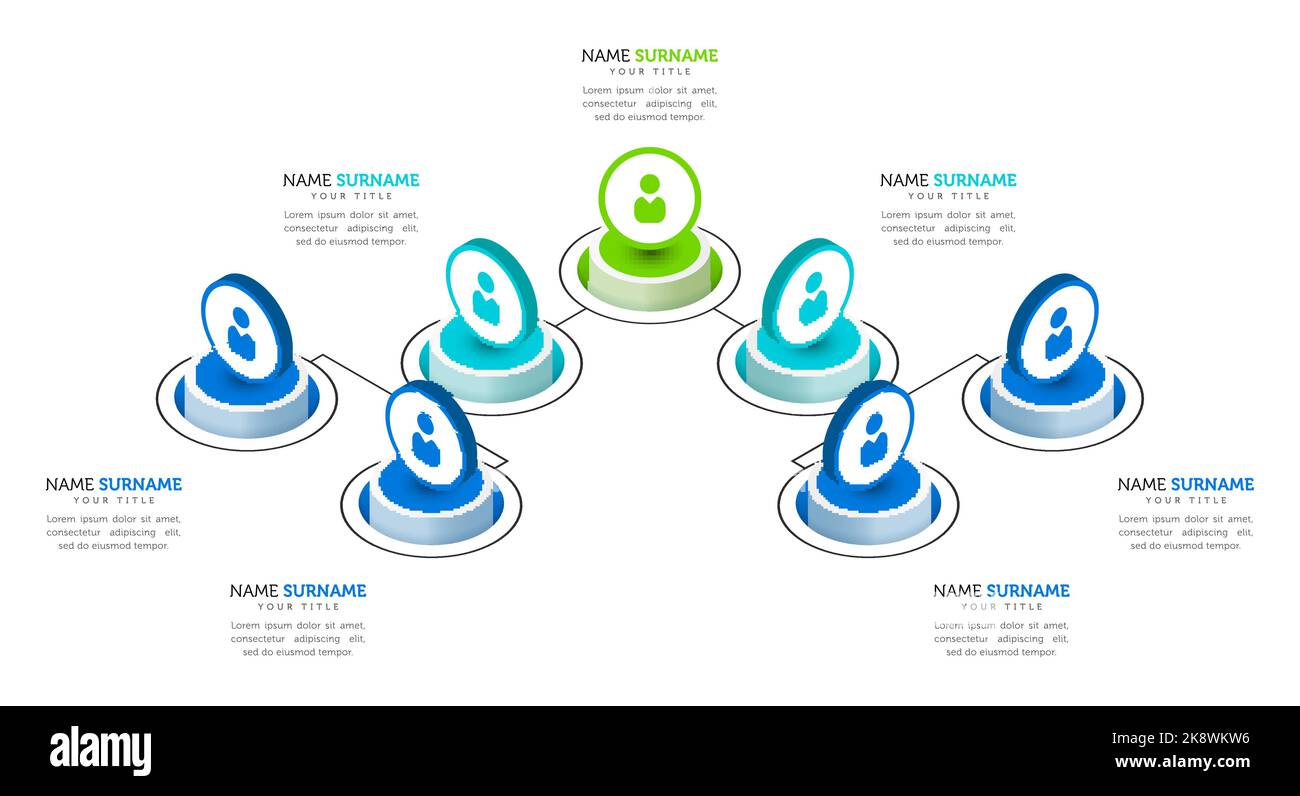 NAME SURNAME
YOUR TITLE
Lorem ipsum dolor sit amet, consectetur adipiscing elit, sed do eiusmod tempor.

NAME SURNAME
YOUR TITLE
Lorem ipsum dolor sit amet, consectetur adipiscing elit, sed do eiusmod tempor.

NAME SURNAME
YOUR TITLE
Lorem ipsum dolor sit amet, consectetur adipiscing elit, sed do eiusmod tempor.

NAME SURNAME
YOUR TITLE
Lorem ipsum dolor sit amet, consectetur adipiscing elit, sed do eiusmod tempor.

NAME SURNAME
YOUR TITLE
Lorem ipsum dolor sit amet, consectetur adipiscing elit, sed do eiusmod tempor.

NAME SURNAME
YOUR TITLE
Lorem ipsum dolor sit amet, consectetur adipiscing elit, sed do eiusmod tempor.

NAME SURNAME
YOUR TITLE
Lorem ipsum dolor sit amet, consectetur adipiscing elit, sed do eiusmod tempor.

alamy
Image ID: 2K8WKW6
www.alamy.com