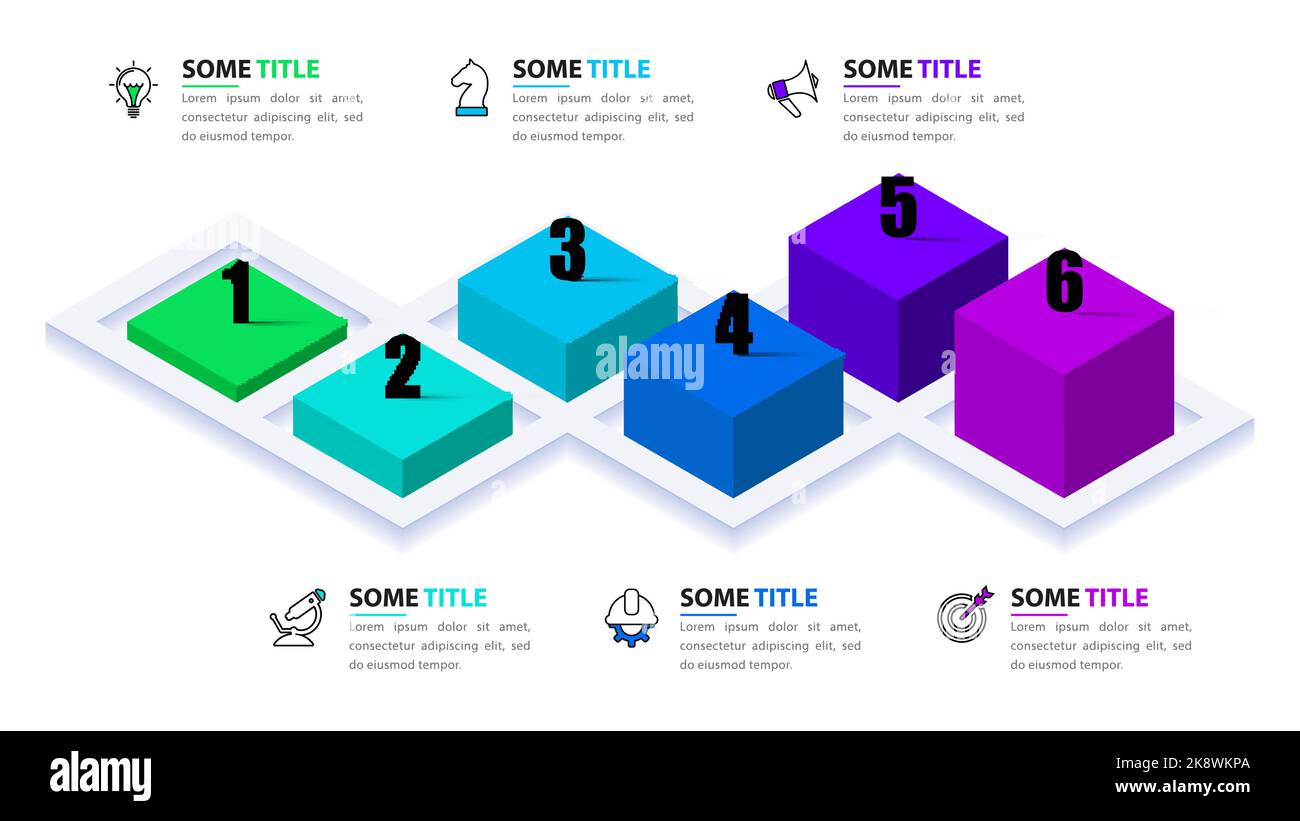 SOME TITLE
Lorem ipsum dolor sit amet, consectetur adipiscing elit, sed do eiusmod tempor.

SOME TITLE
Lorem ipsum dolor sit amet, consectetur adipiscing elit, sed do eiusmod tempor.

SOME TITLE
Lorem ipsum dolor sit amet, consectetur adipiscing elit, sed do eiusmod tempor.

1
2
3
4
5
6

alamy

SOME TITLE
Lorem ipsum dolor sit amet, consectetur adipiscing elit, sed do eiusmod tempor.

SOME TITLE
Lorem ipsum dolor sit amet, consectetur adipiscing elit, sed do eiusmod tempor.

SOME TITLE
Lorem ipsum dolor sit amet, consectetur adipiscing elit, sed do eiusmod tempor.

alamy
Image ID: 2K8WKPA
www.alamy.com