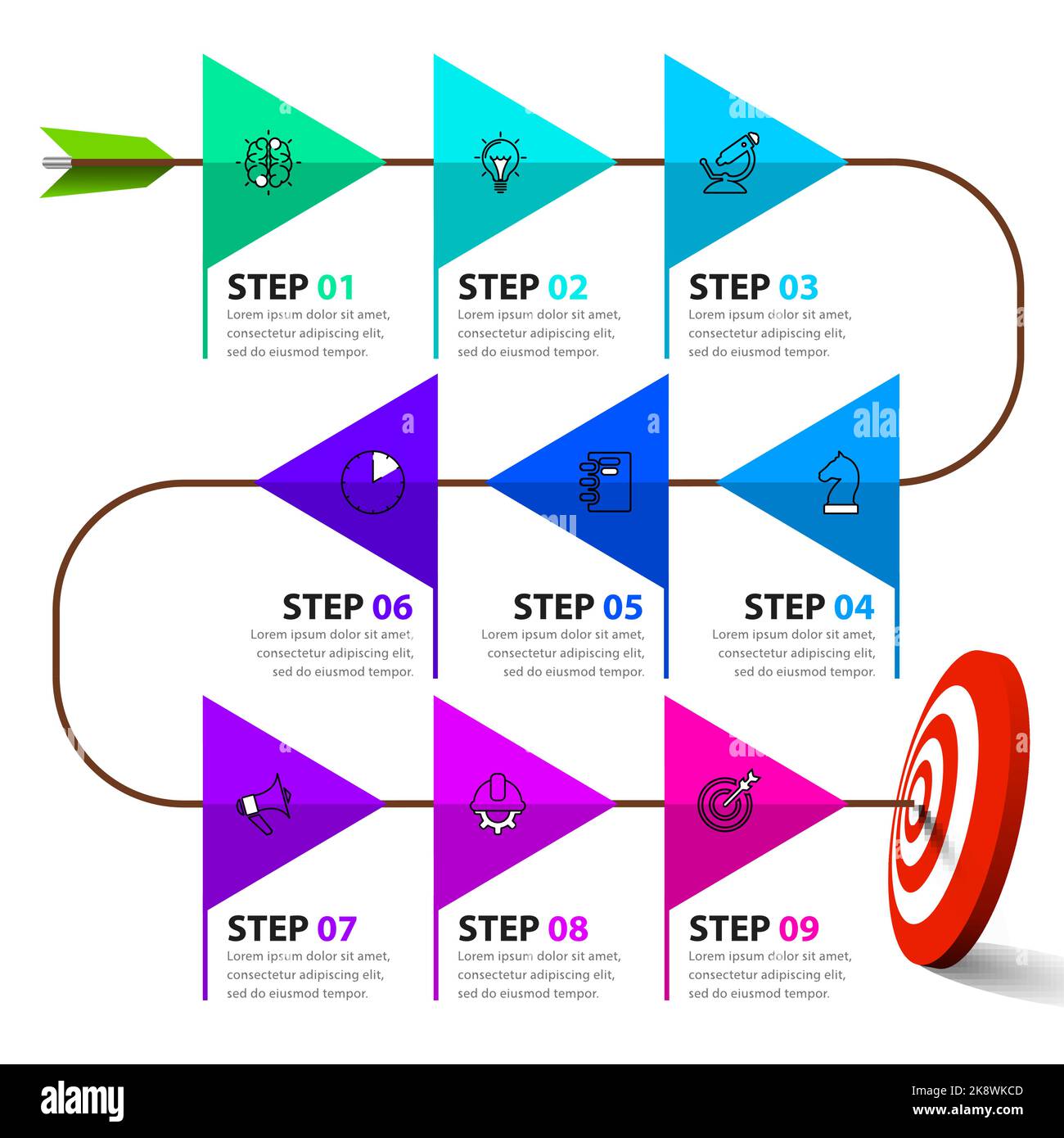 STEP 01
Lorem ipsum dolor sit amet, consectetur adipiscing elit, sed do eiusmod tempor.

STEP 02
Lorem ipsum dolor sit amet, consectetur adipiscing elit, sed do eiusmod tempor.

STEP 03
Lorem ipsum dolor sit amet, consectetur adipiscing elit, sed do eiusmod tempor.

STEP 06
Lorem ipsum dolor sit amet, consectetur adipiscing elit, sed do eiusmod tempor.

STEP 05
Lorem ipsum dolor sit amet, consectetur adipiscing elit, sed do eiusmod tempor.

STEP 04
Lorem ipsum dolor sit amet, consectetur adipiscing elit, sed do eiusmod tempor.

STEP 07
Lorem ipsum dolor sit amet, consectetur adipiscing elit, sed do eiusmod tempor.

STEP 08
Lorem ipsum dolor sit amet, consectetur adipiscing elit, sed do eiusmod tempor.

STEP 09
Lorem ipsum dolor sit amet, consectetur adipiscing elit, sed do eiusmod tempor.

alamy
Image ID: 2K8WKCD
www.alamy.com